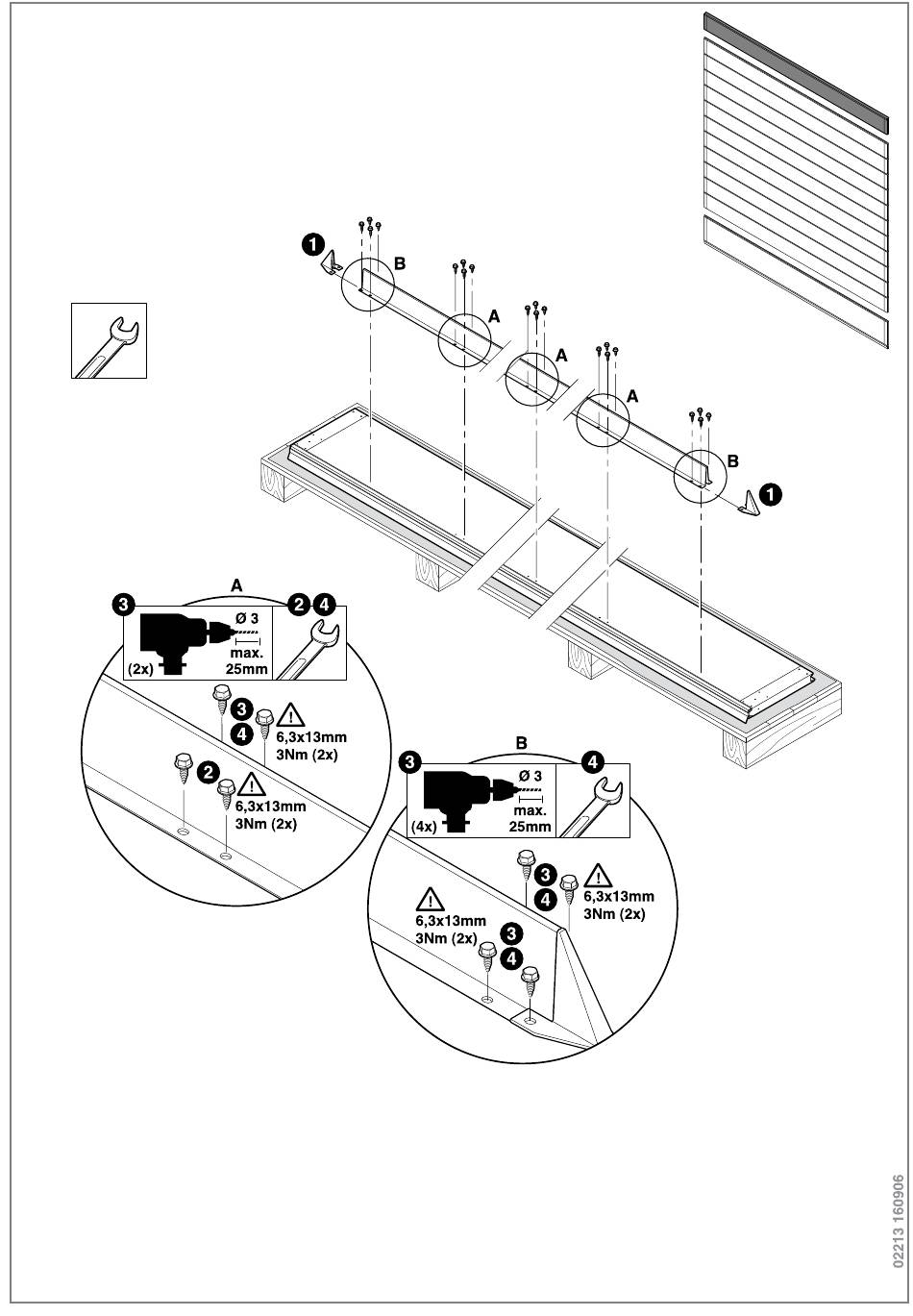 1
B
A
A
A
B
1

A
3
Ø 3
max. 25mm
(2x)
2 4
3
4
6,3x13mm
3Nm (2x)
2
6,3x13mm
3Nm (2x)

B
3
Ø 3
max. 25mm
(4x)
4
3
4
6,3x13mm
3Nm (2x)
6,3x13mm
3Nm (2x)
3
4

02213 160906