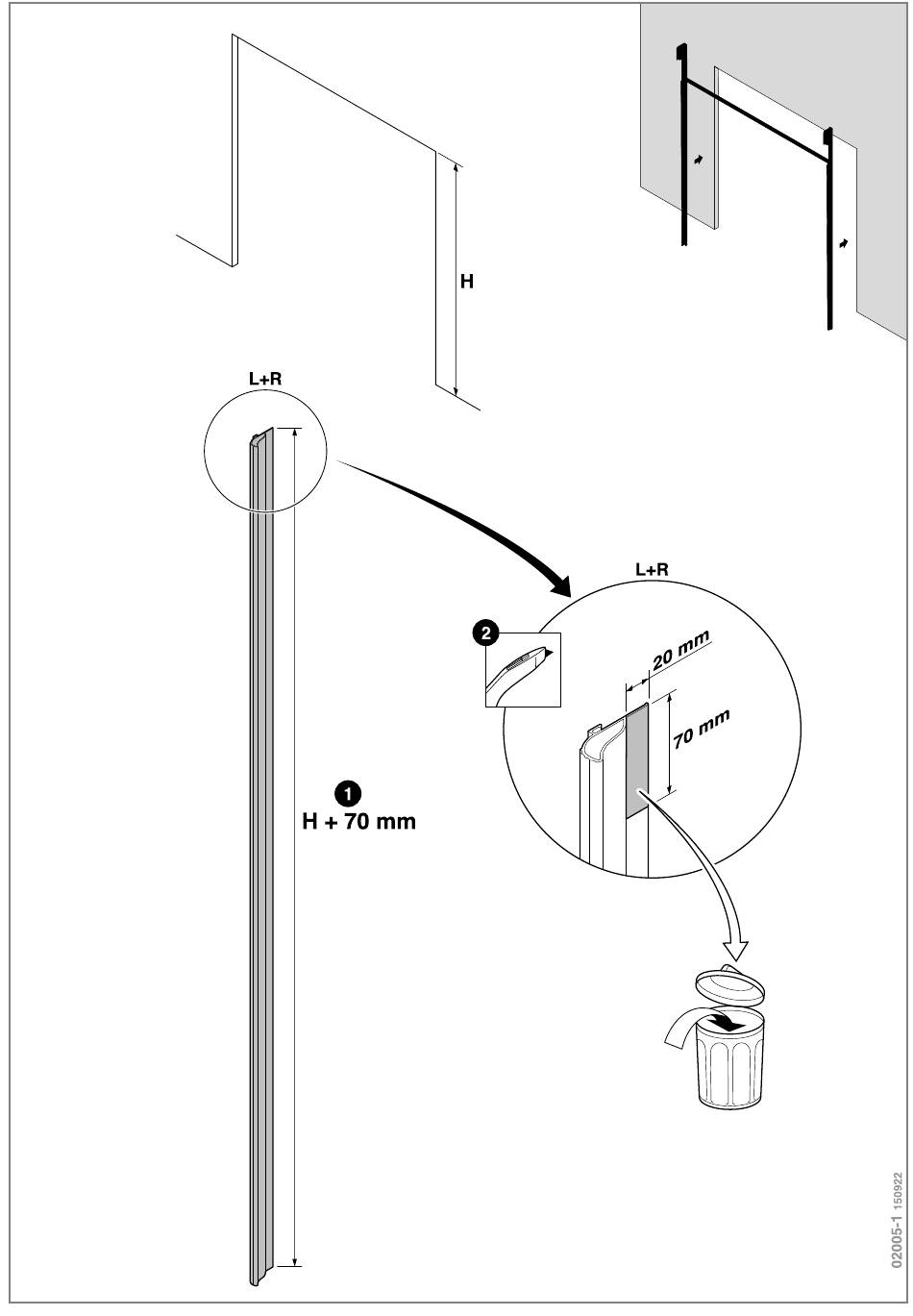 H

L+R

L+R

2

20 mm

70 mm

1
H + 70 mm

02005-1 150922