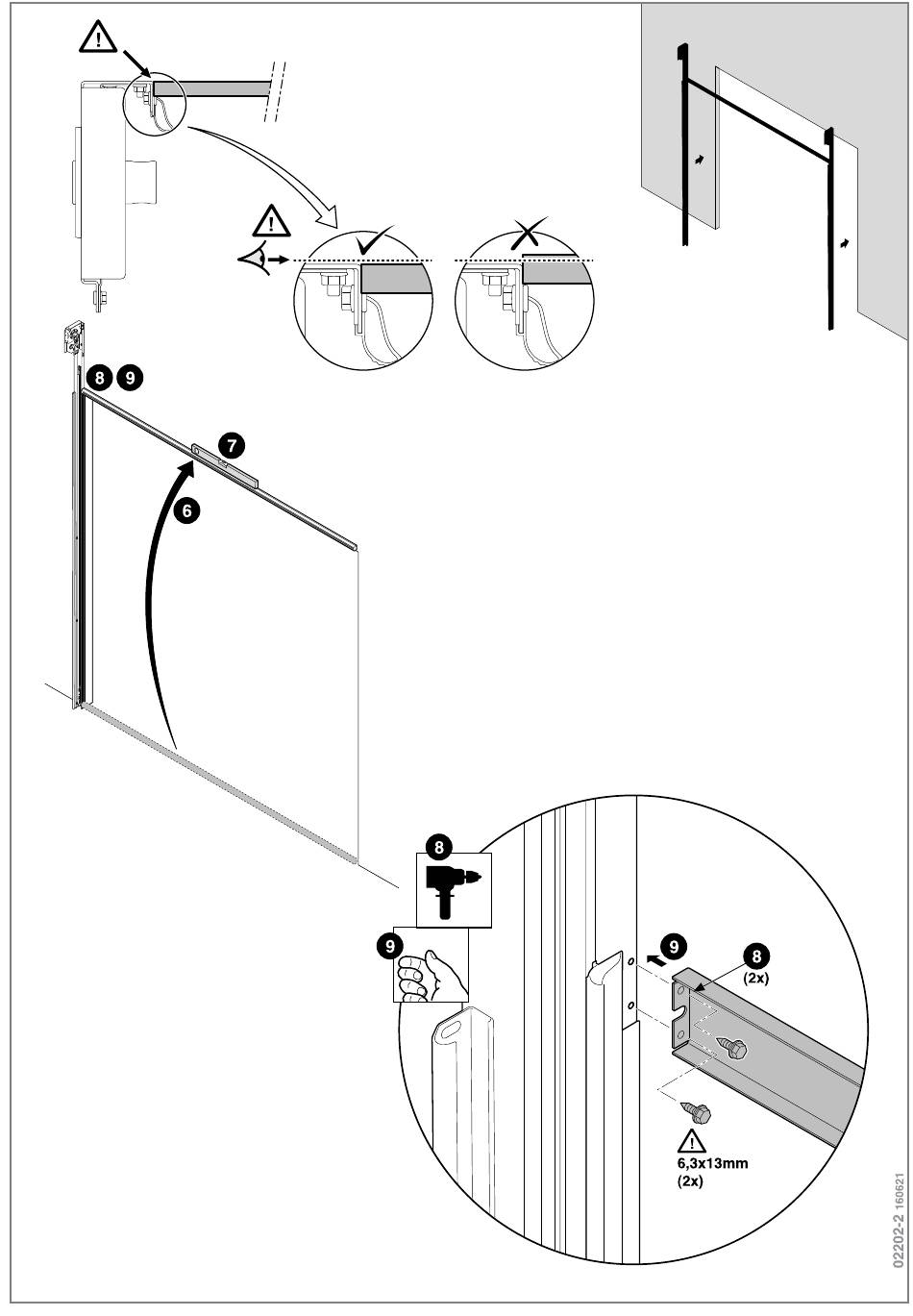 8 9

7

6

8

9

9

8
(2x)

6,3x13mm
(2x)

02202-2 160621