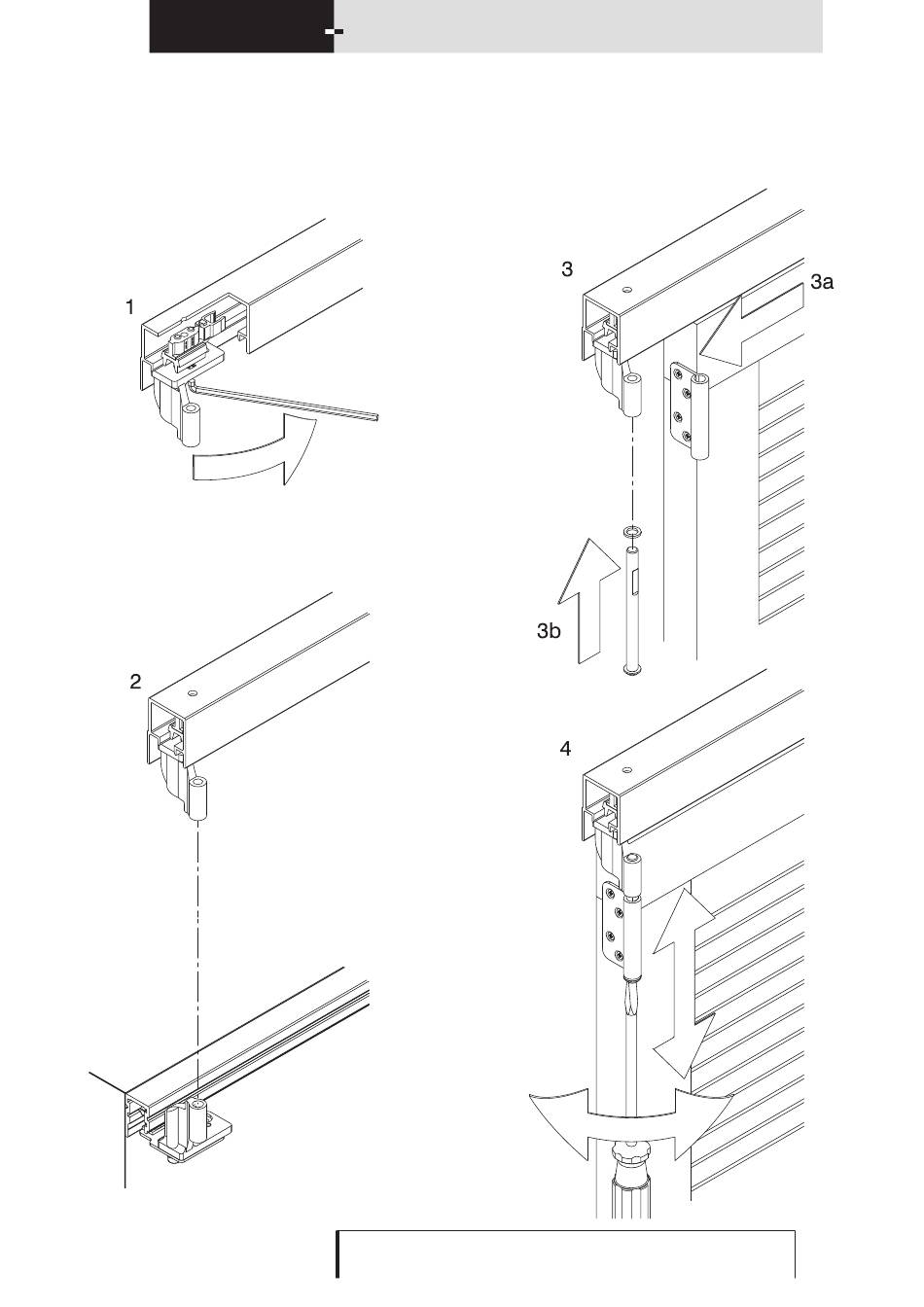 1

2

3

3a

3b

4