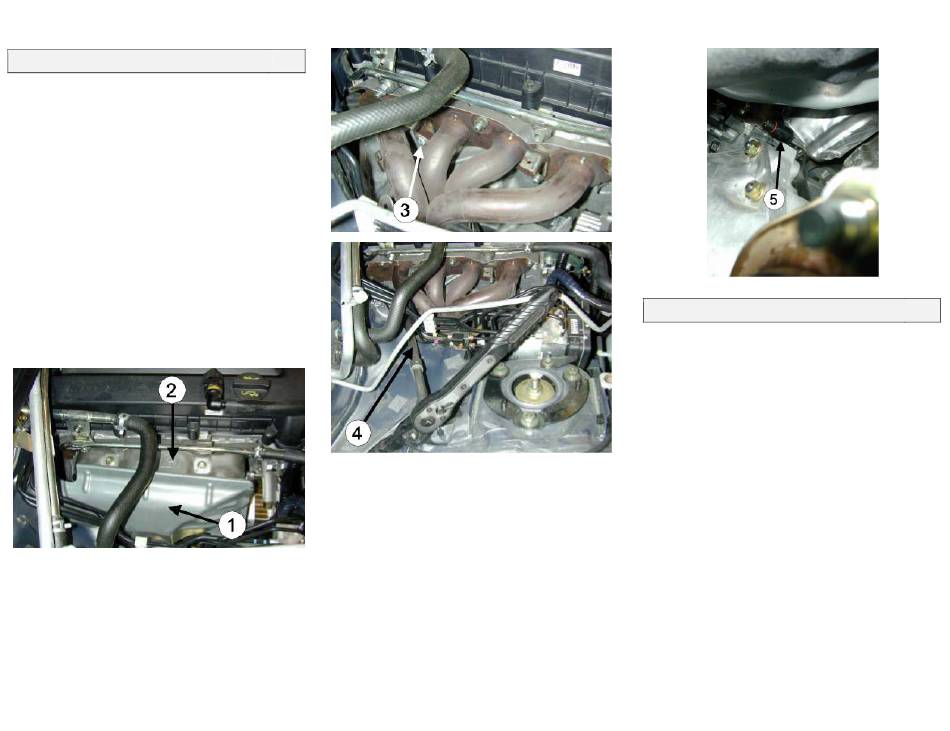 2

1

3

4

5