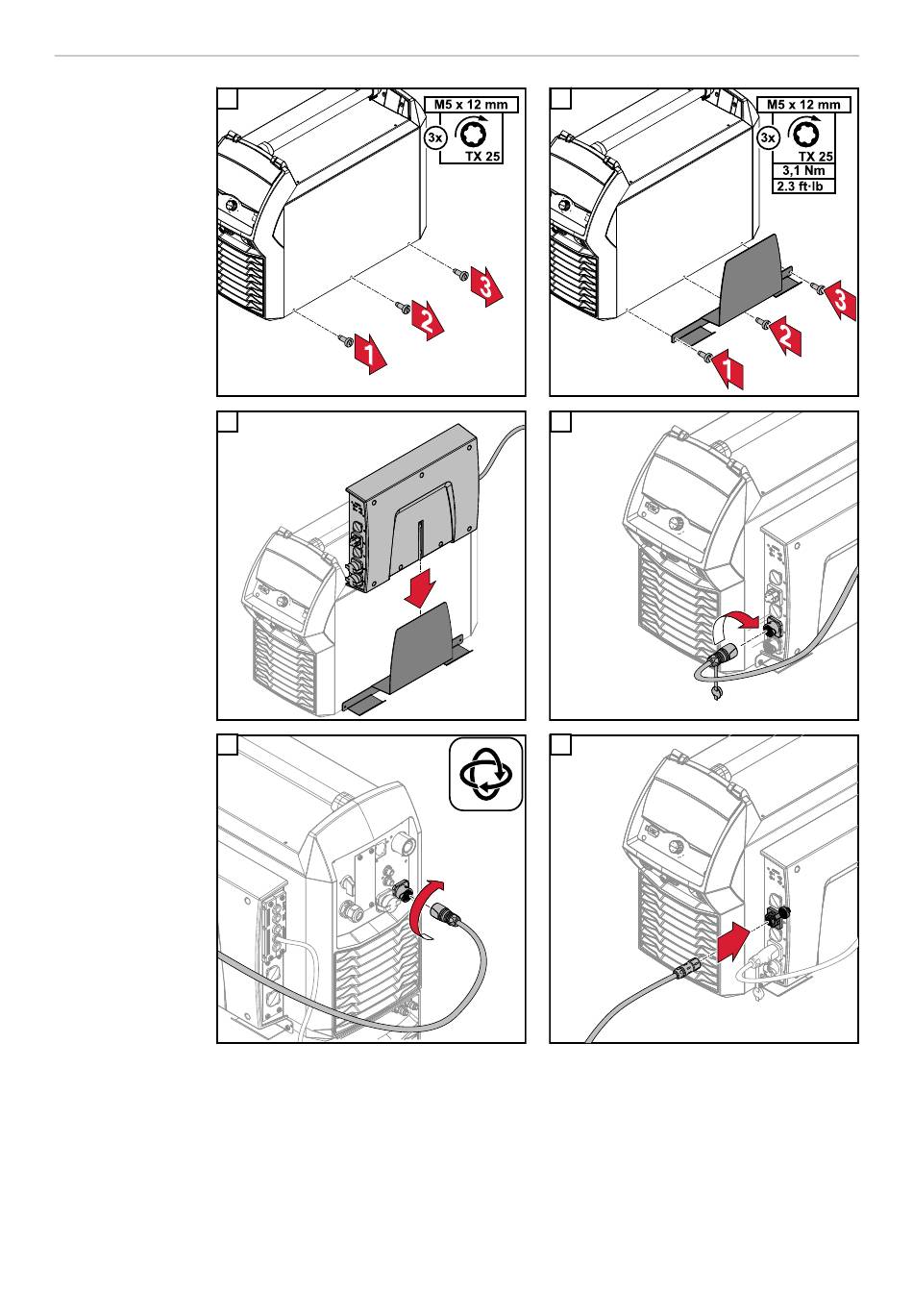 M5 x 12 mm
3x
TX 25
1
2
3

M5 x 12 mm
3x
TX 25
3,1 Nm
2.3 ft·lb
1
2
3