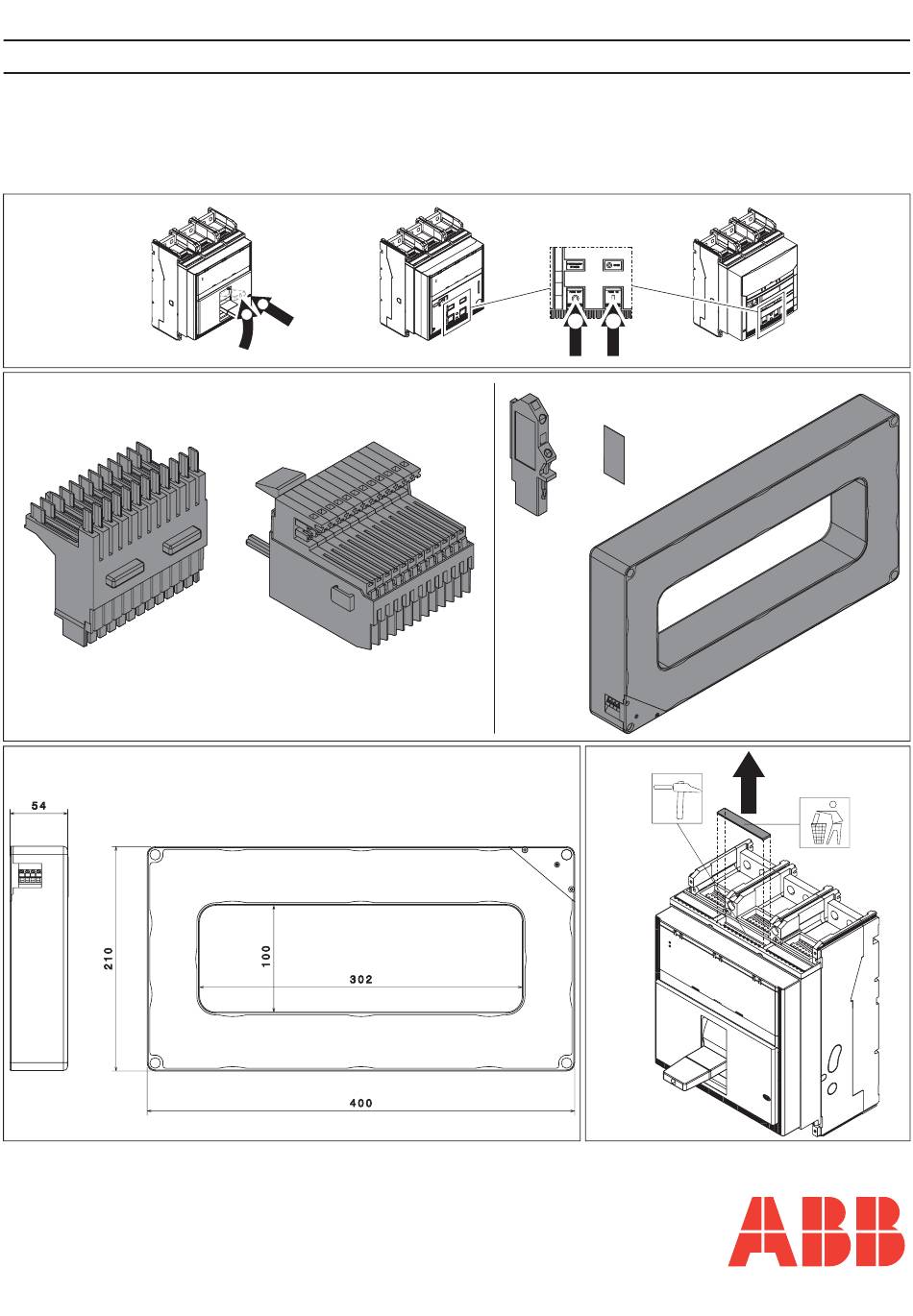 54

210

100

302

400

ABB