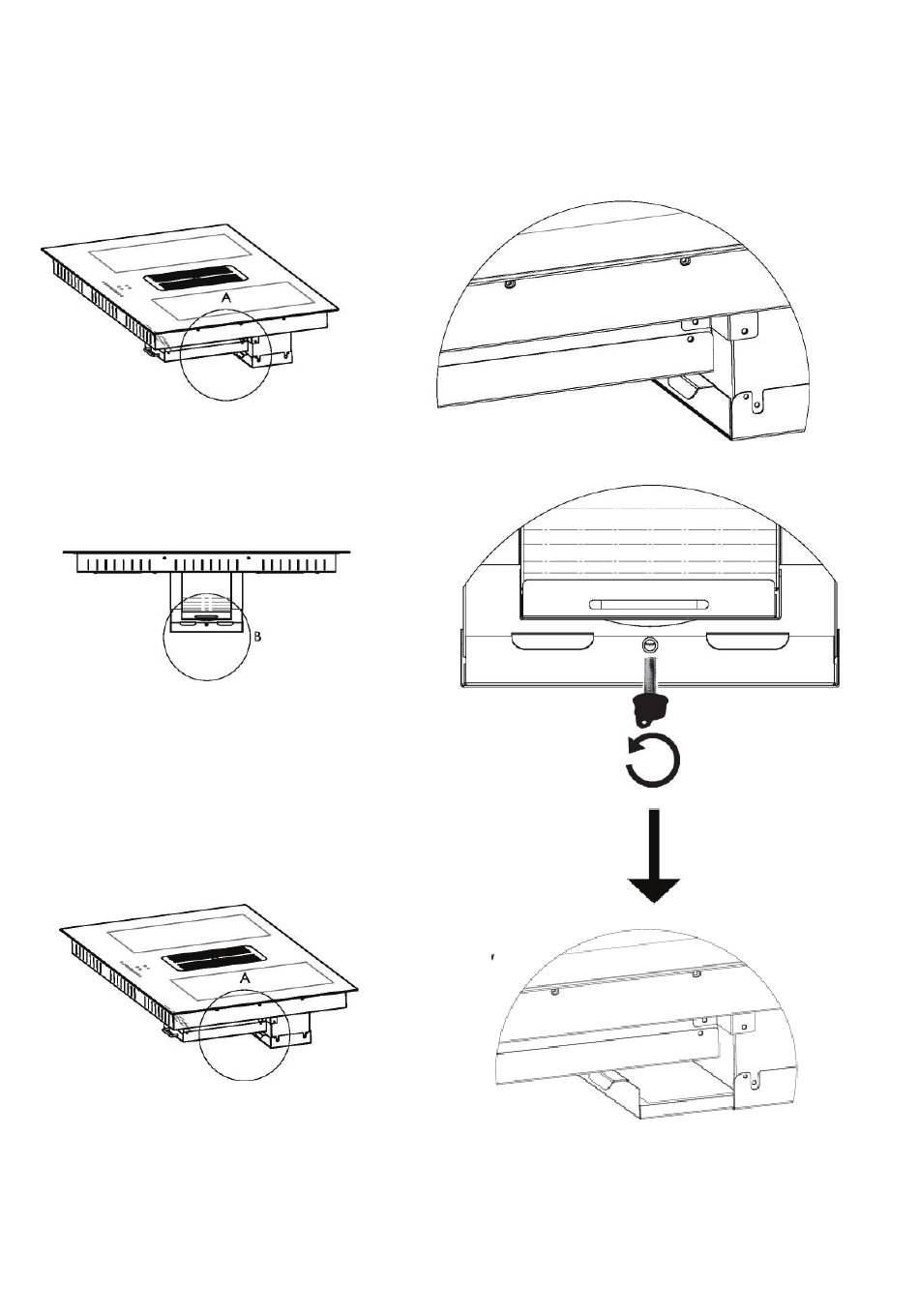 A

B

A