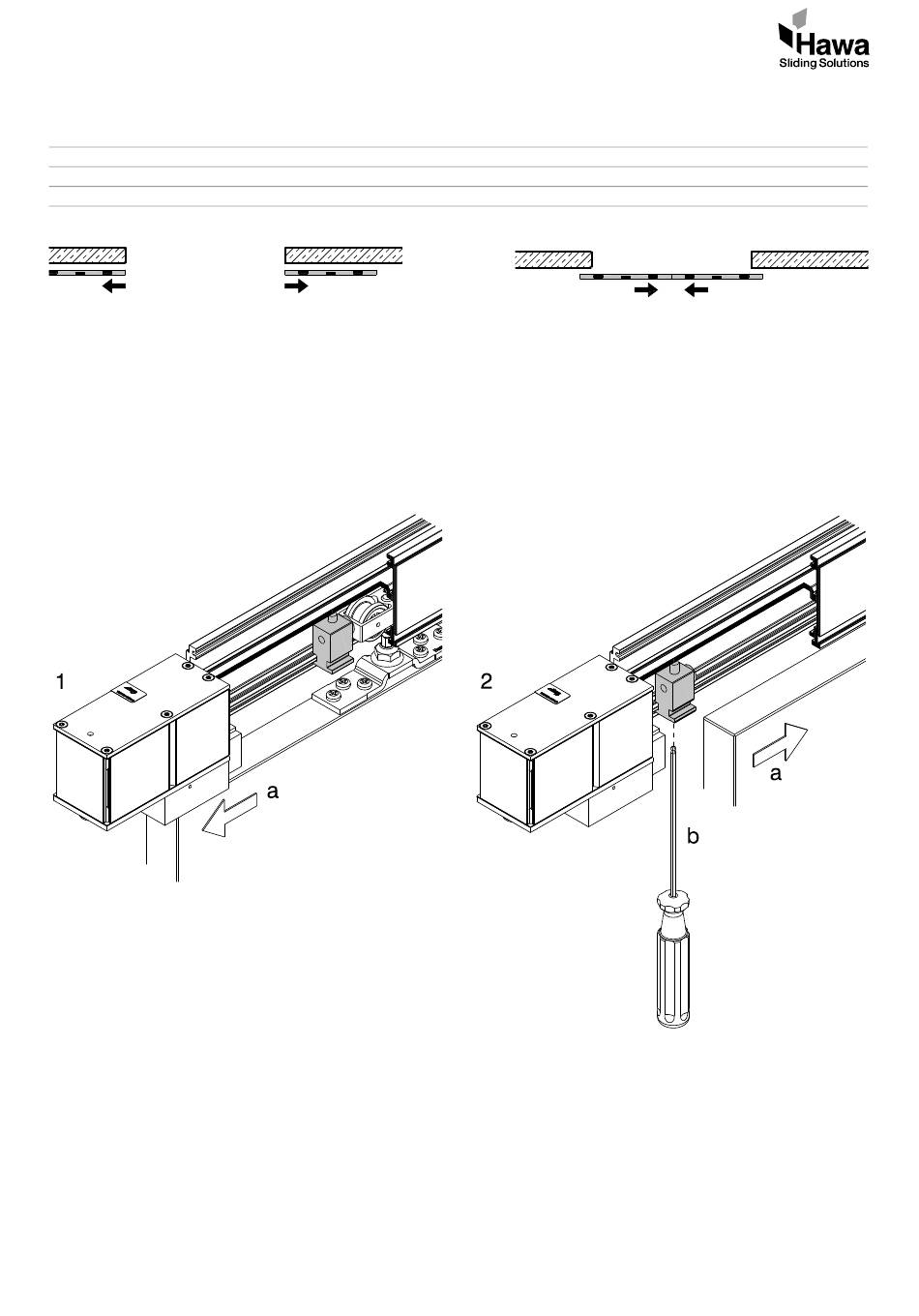 Hawa
Sliding Solutions

1

a

2

a

b