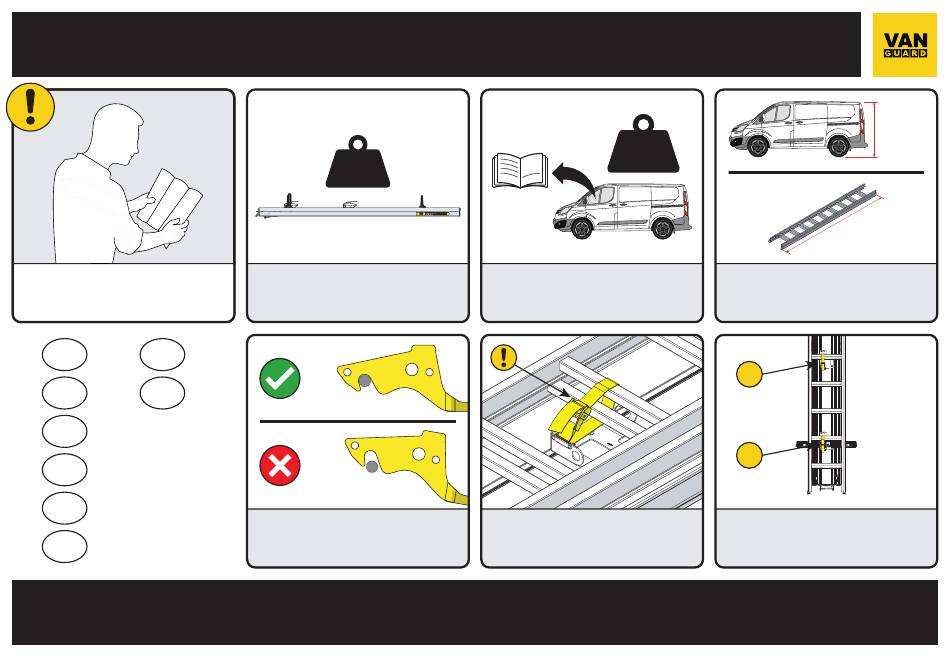 VAN GUARD