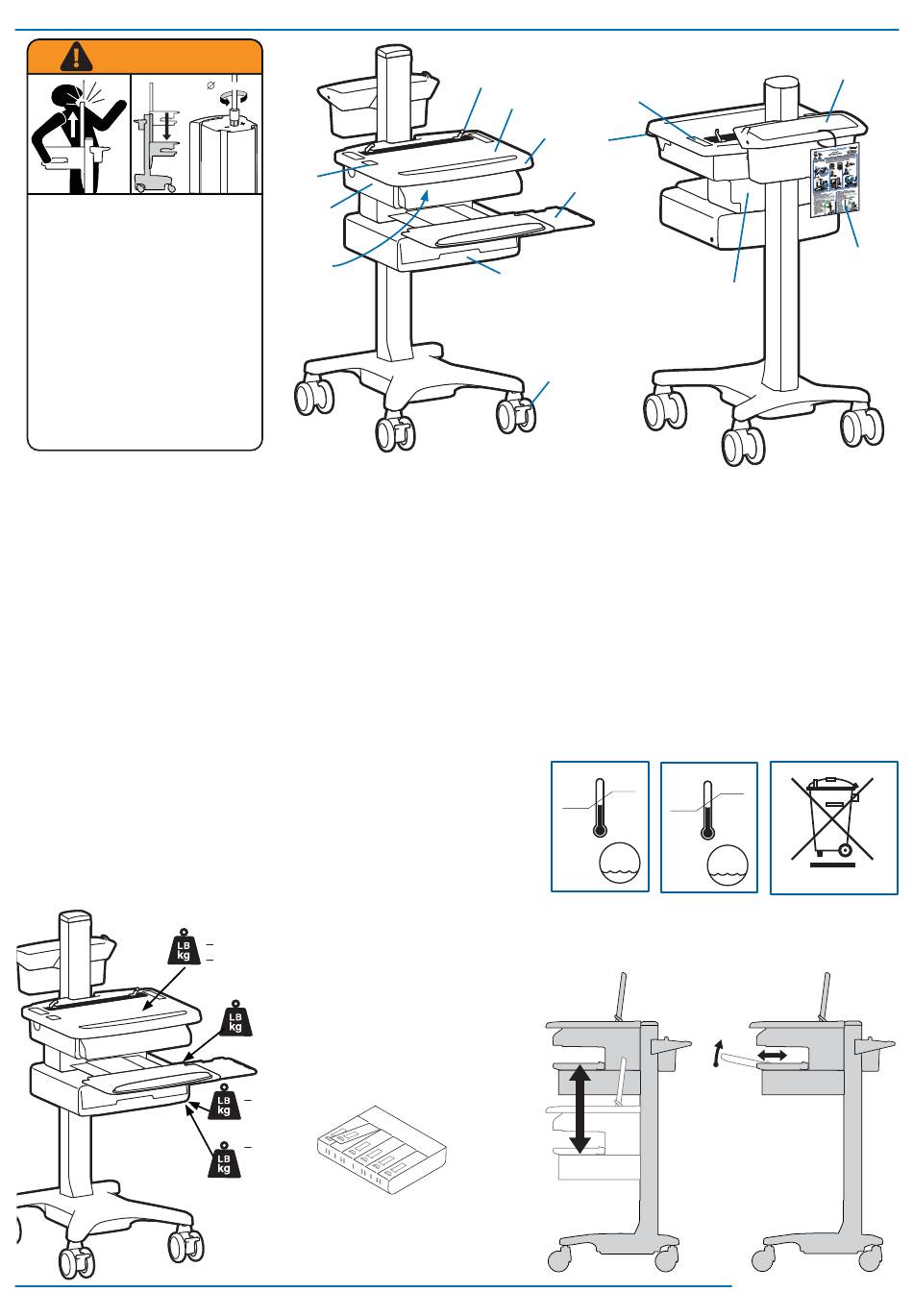 LB
kg

LB
kg

LB
kg

LB
kg