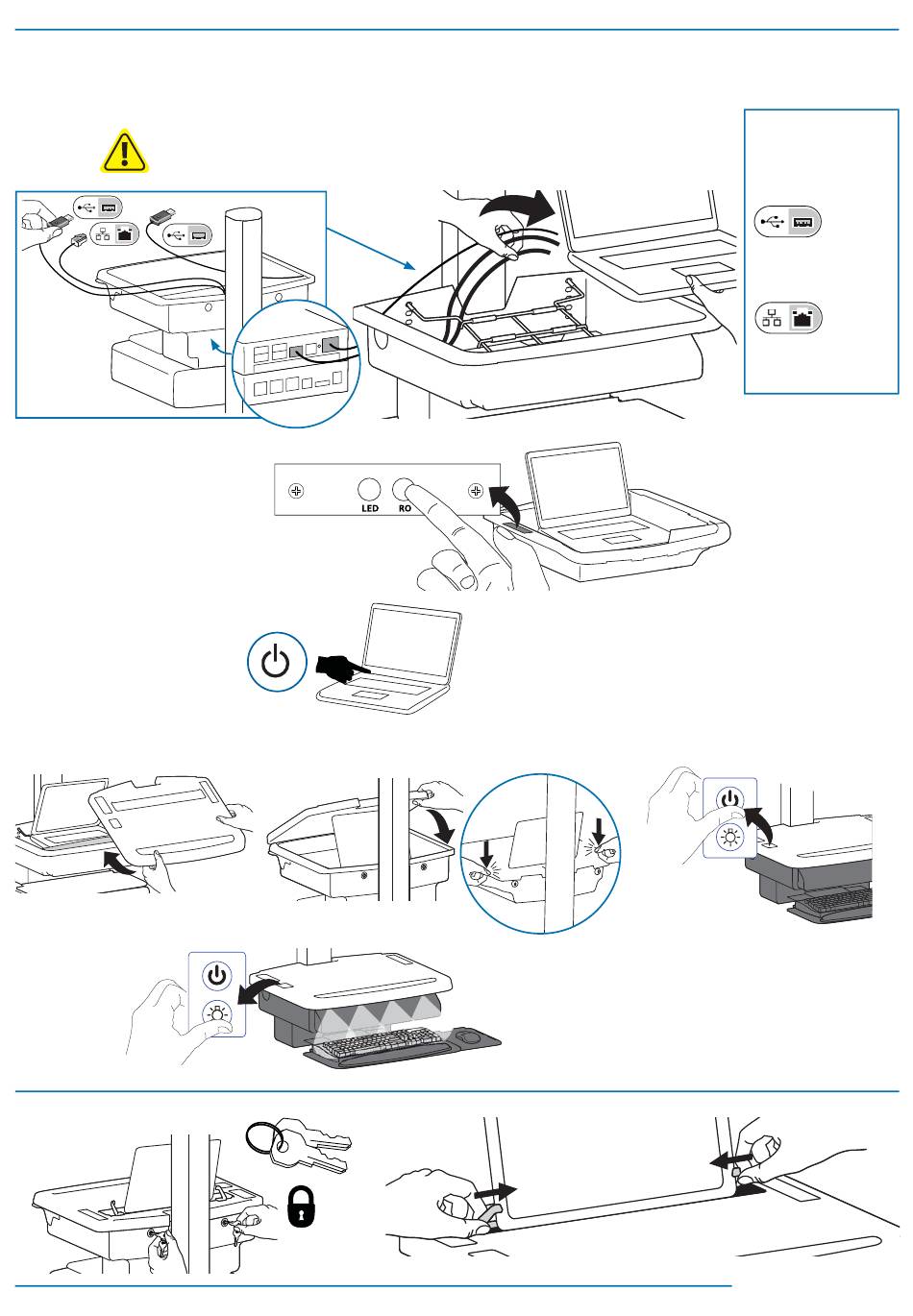 LED RO