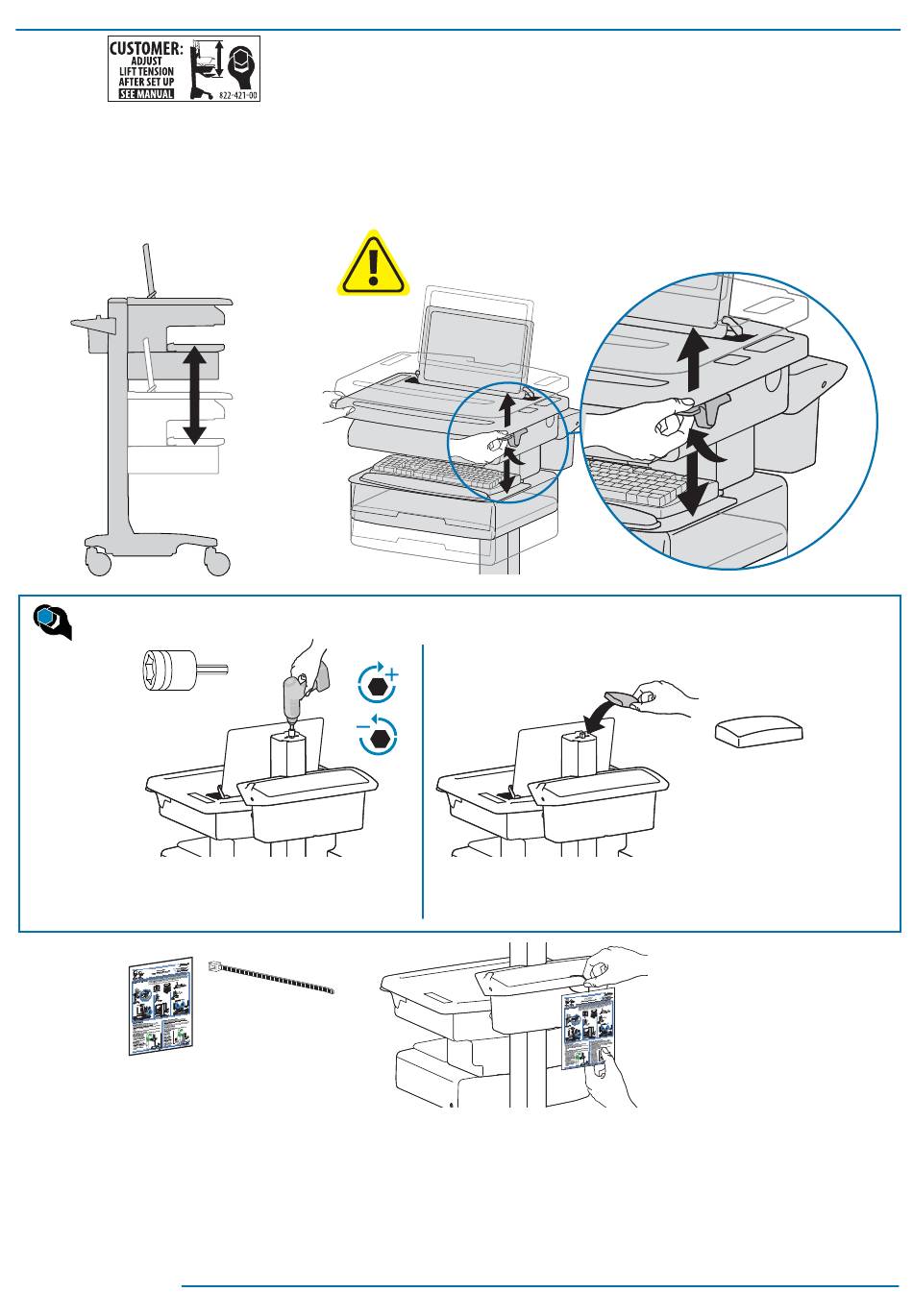 CUSTOMER:
ADJUST
LIFT TENSION
AFTER SET UP
SEE MANUAL
822-421-00