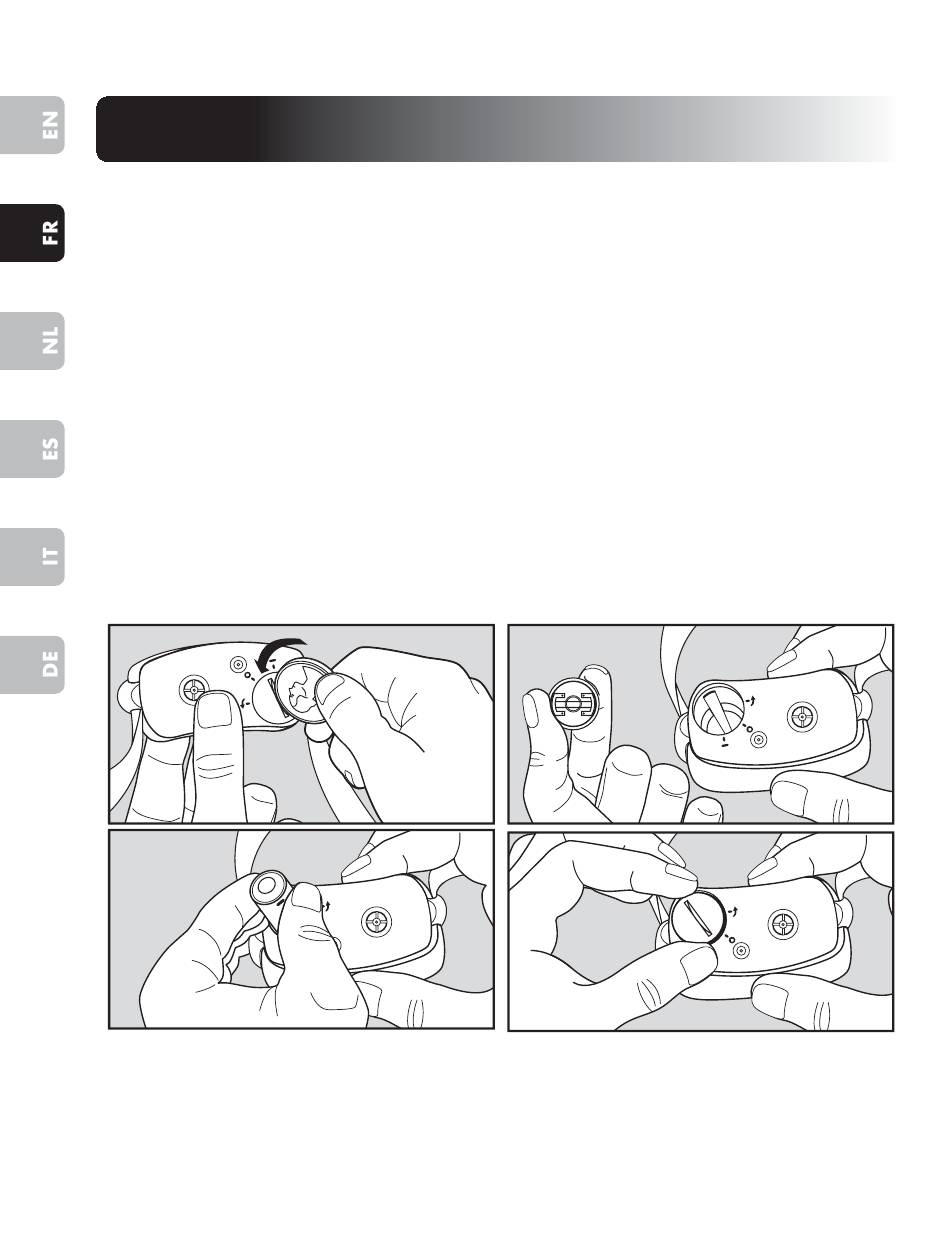 EN

FR

NL

ES

IT

DE