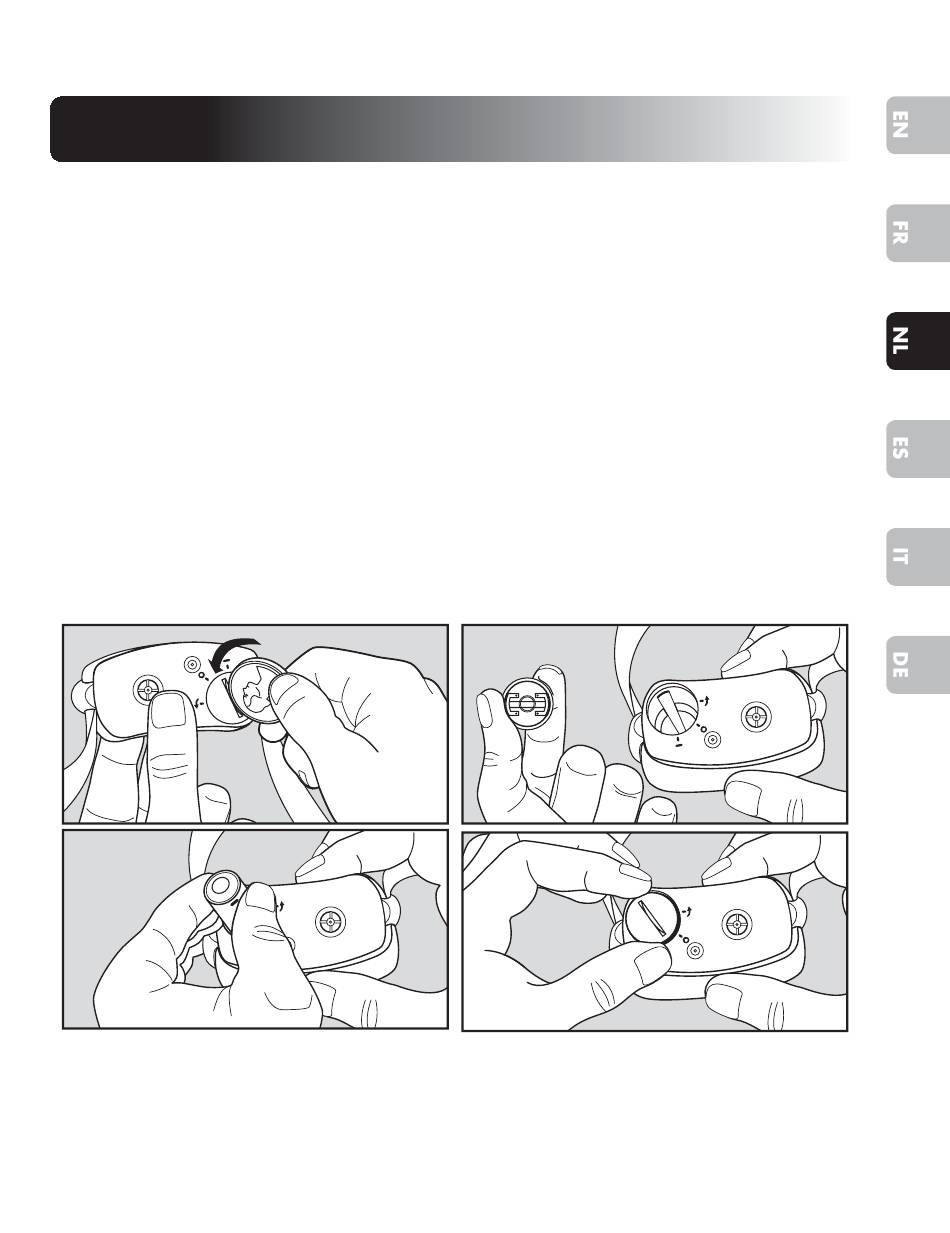 EN

FR

NL

ES

IT

DE