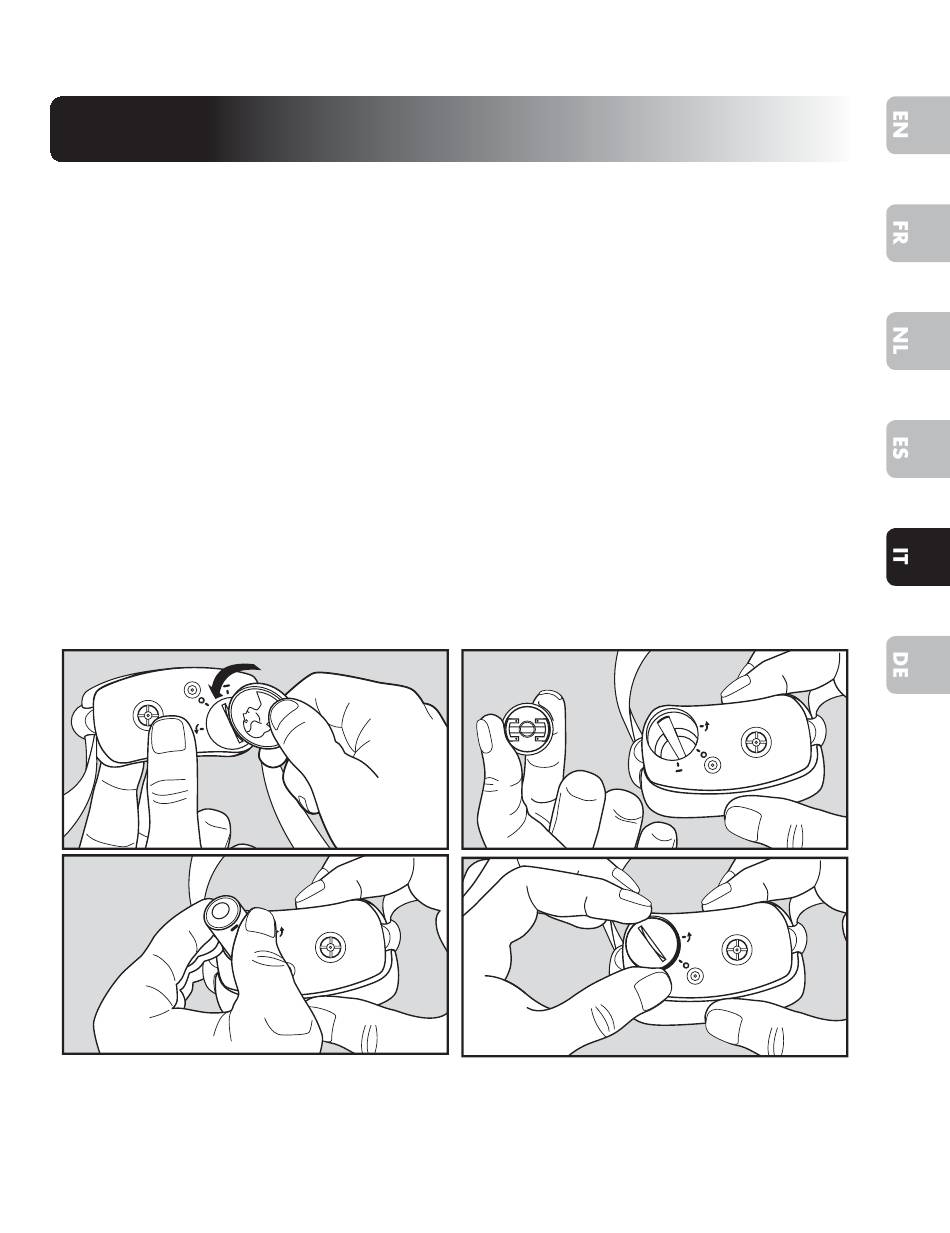 EN

FR

NL

ES

IT

DE