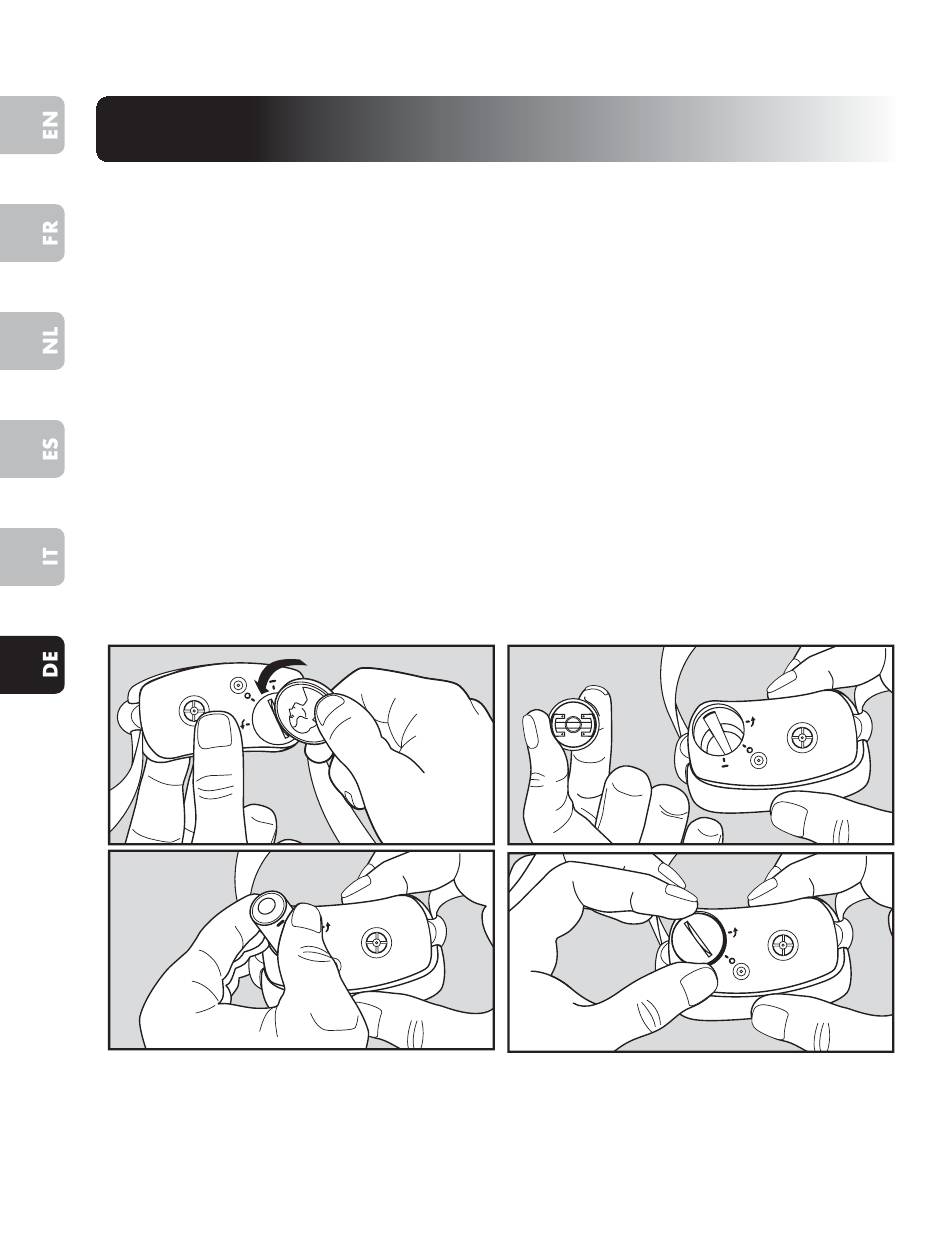 EN

FR

NL

ES

IT

DE