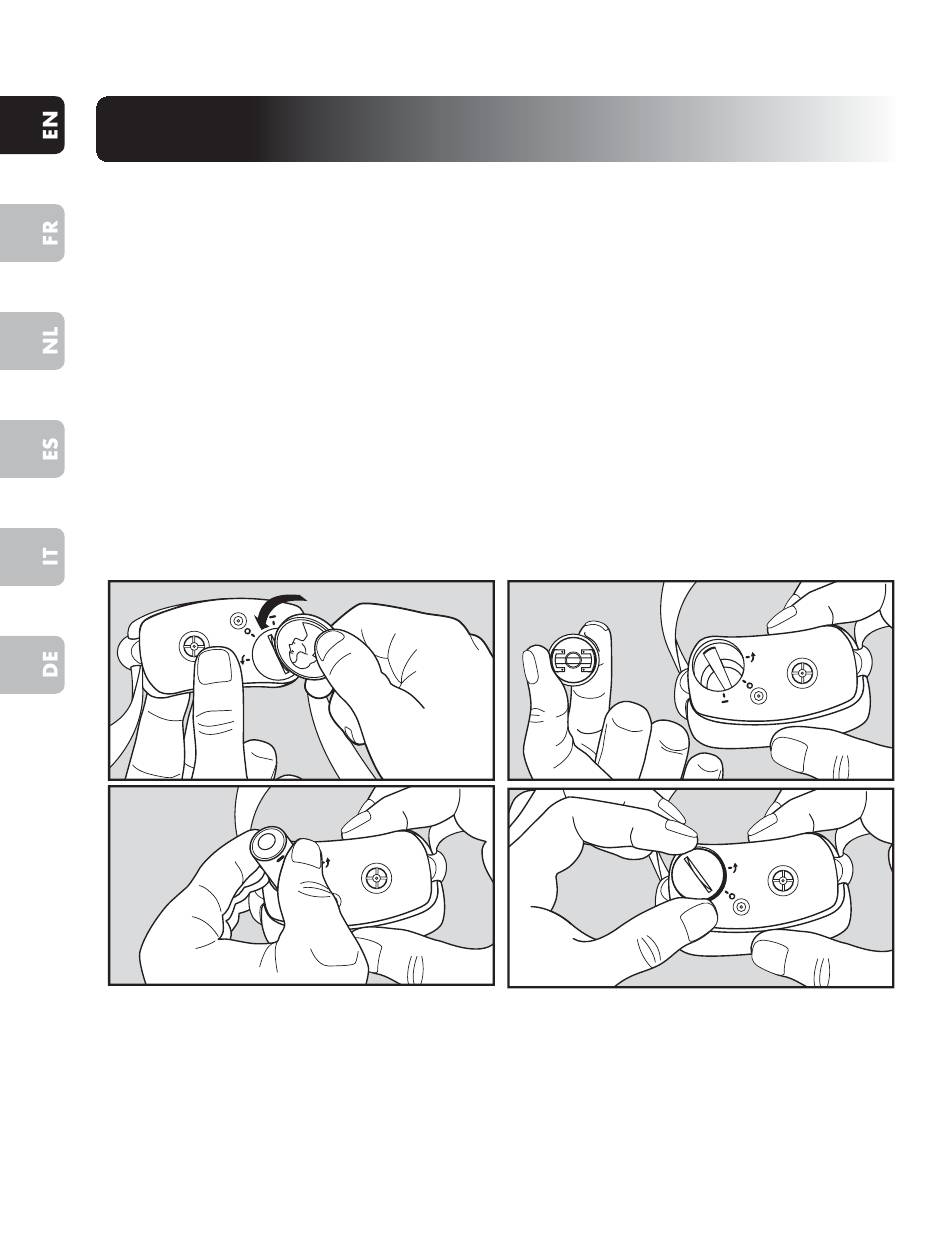 EN

FR

NL

ES

IT

DE