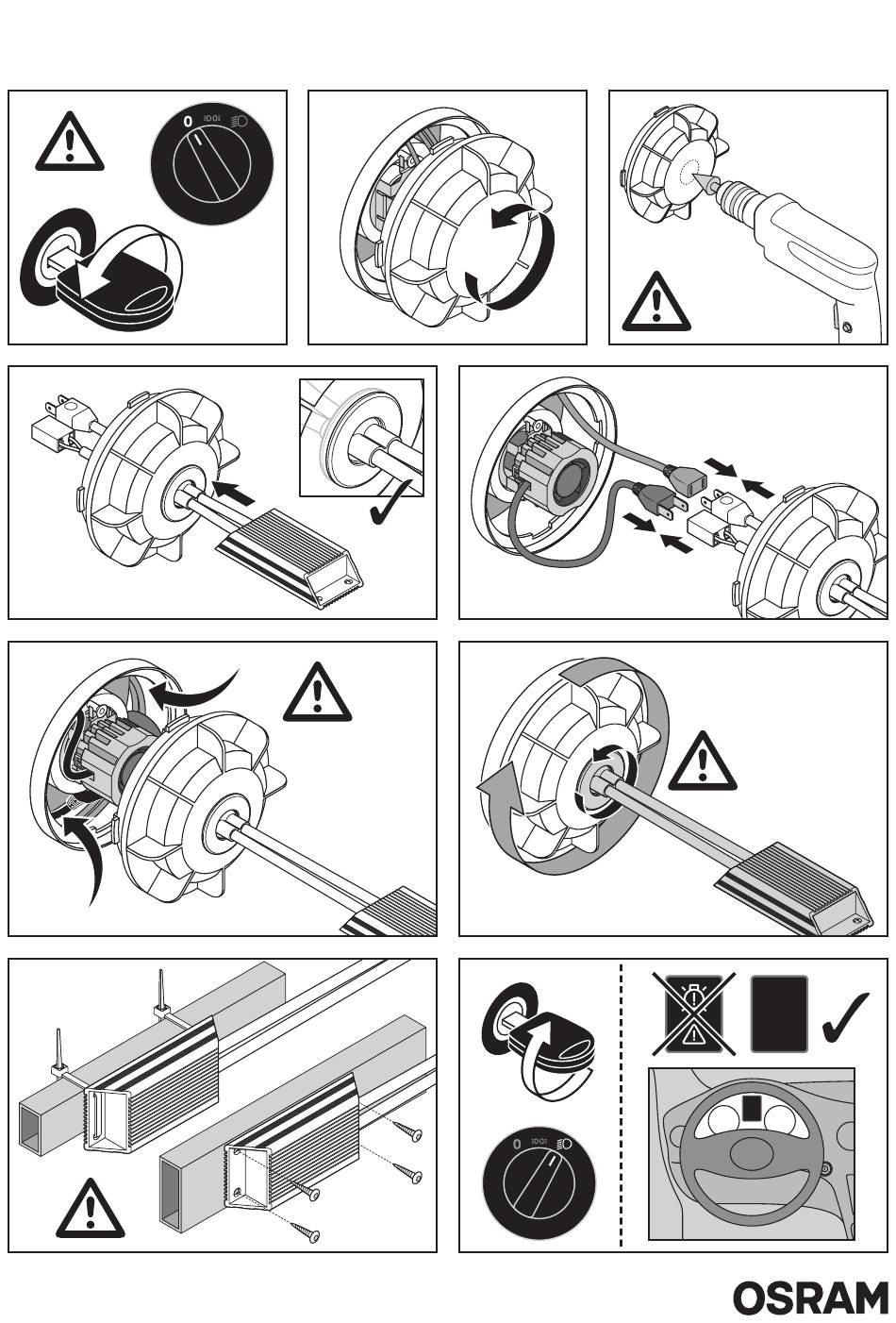 0

0

OSRAM