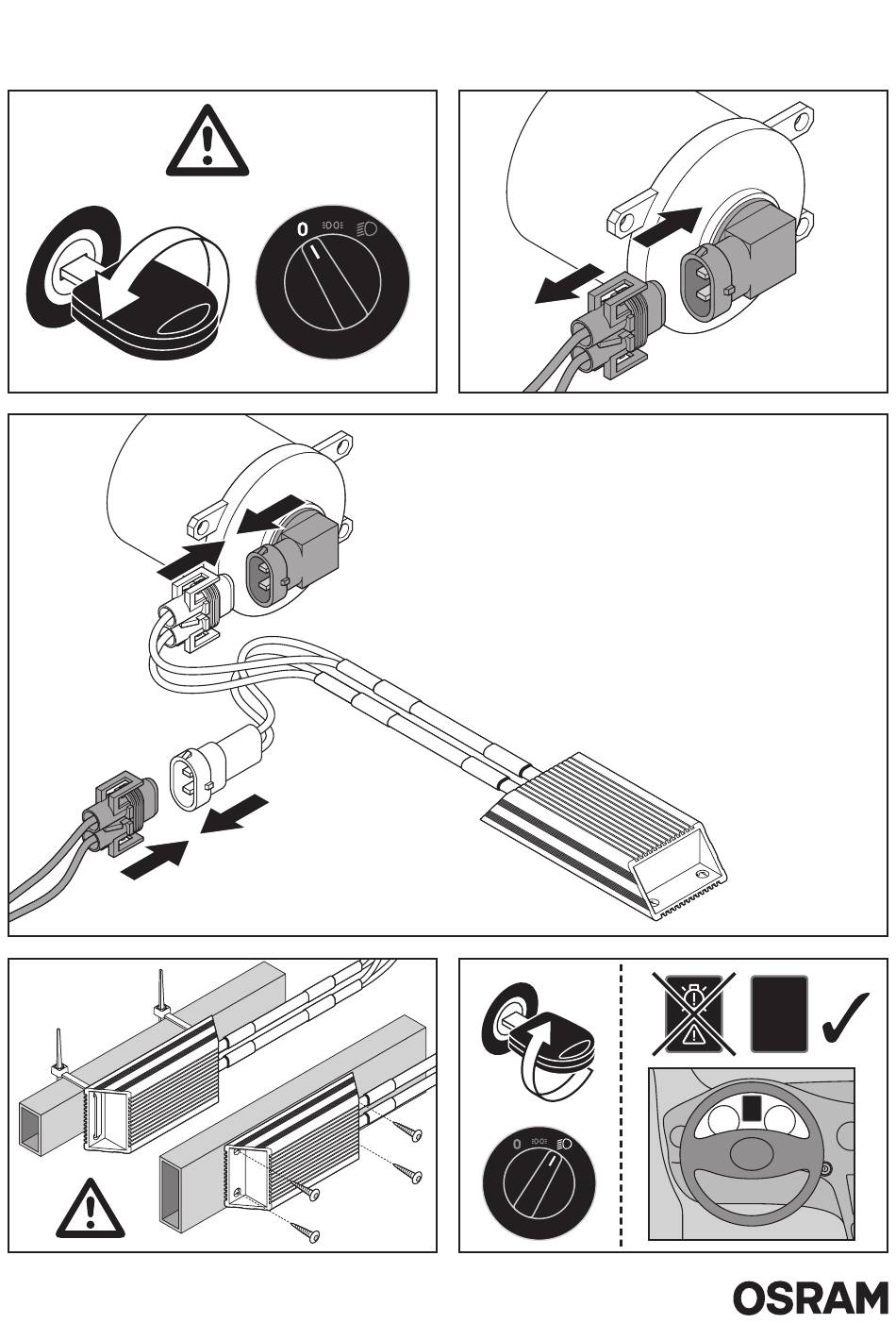 0

0

OSRAM