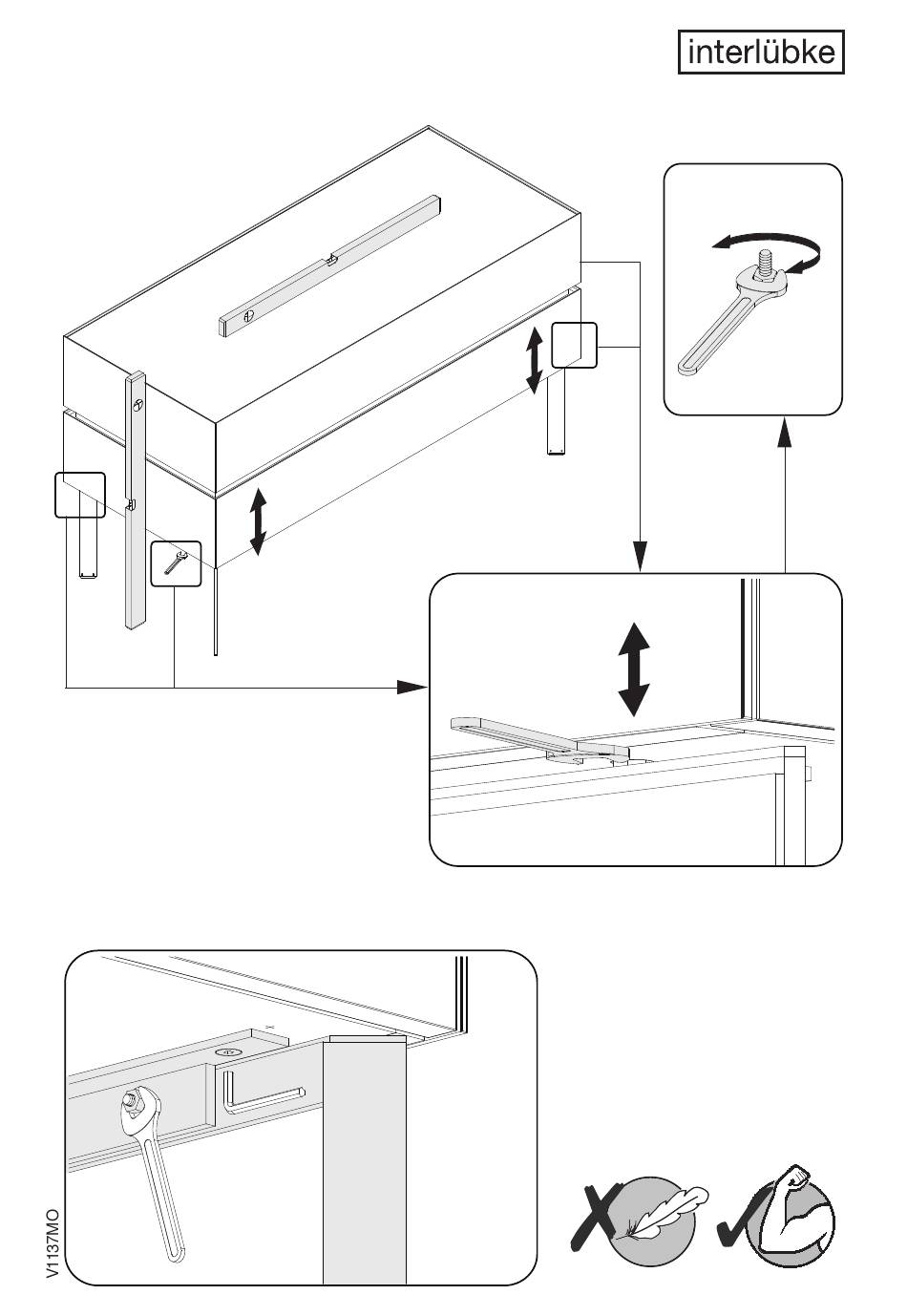 interlübke

V1137MO