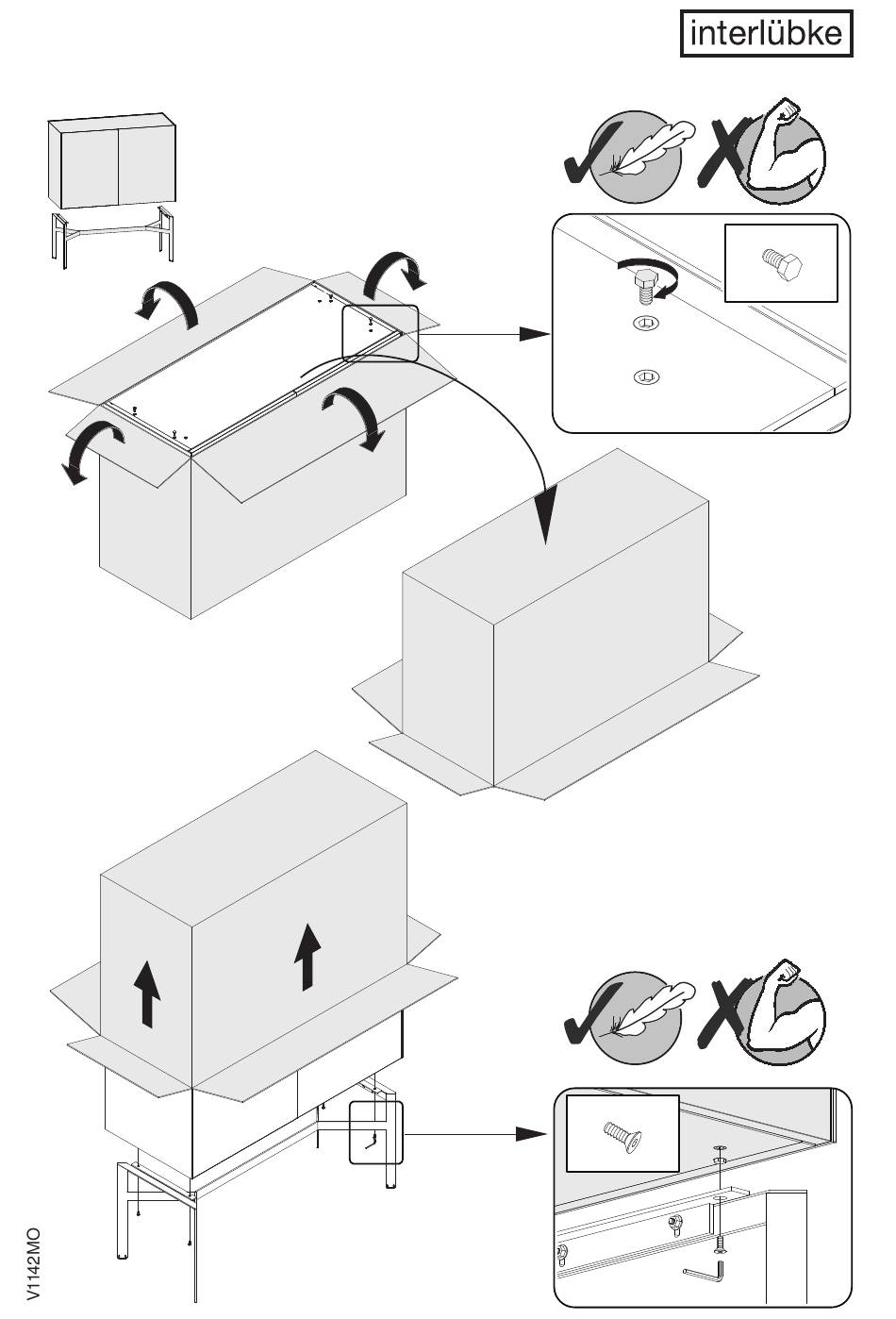 interlübke

V1142MO