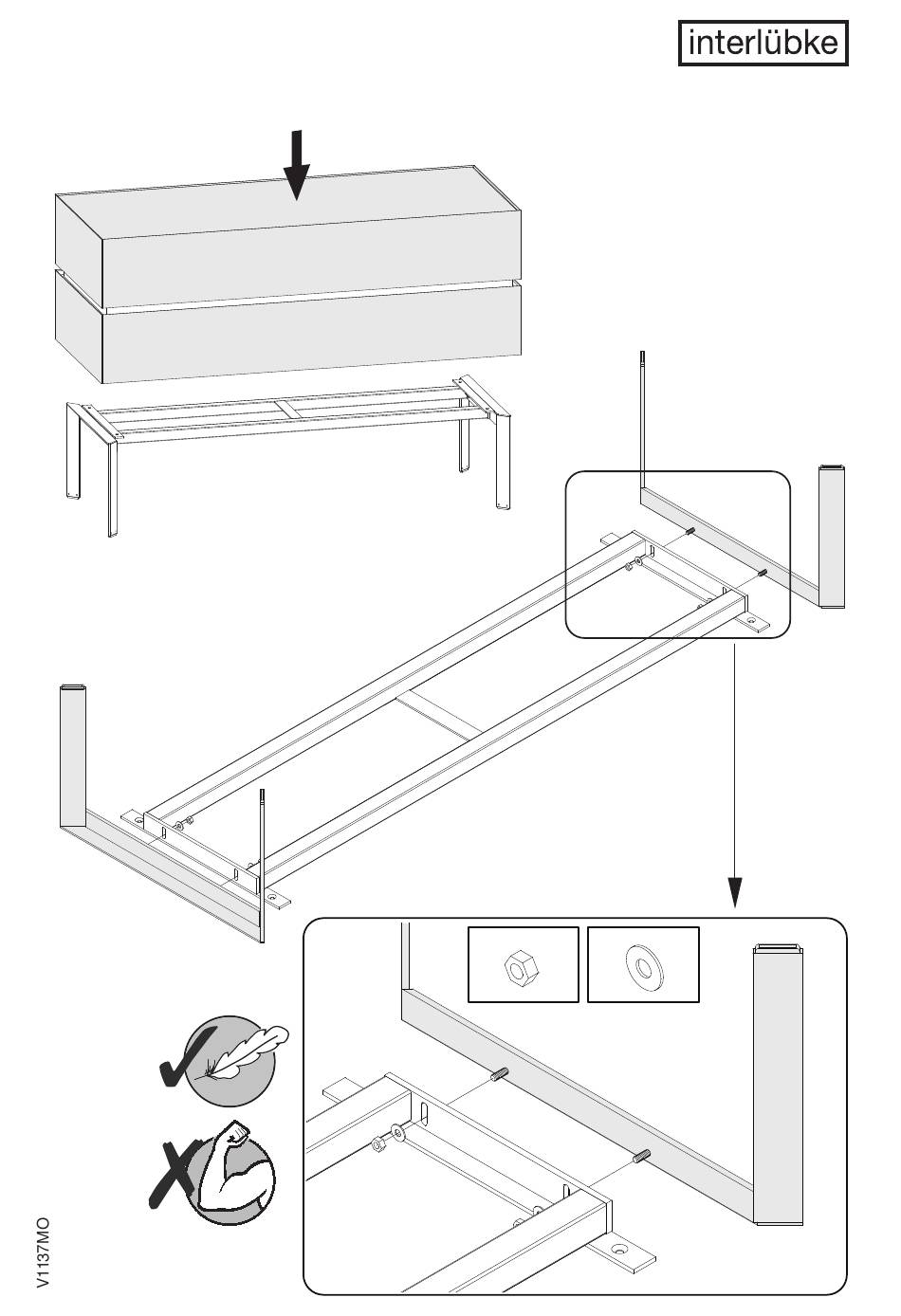 interlübke

V1137MO