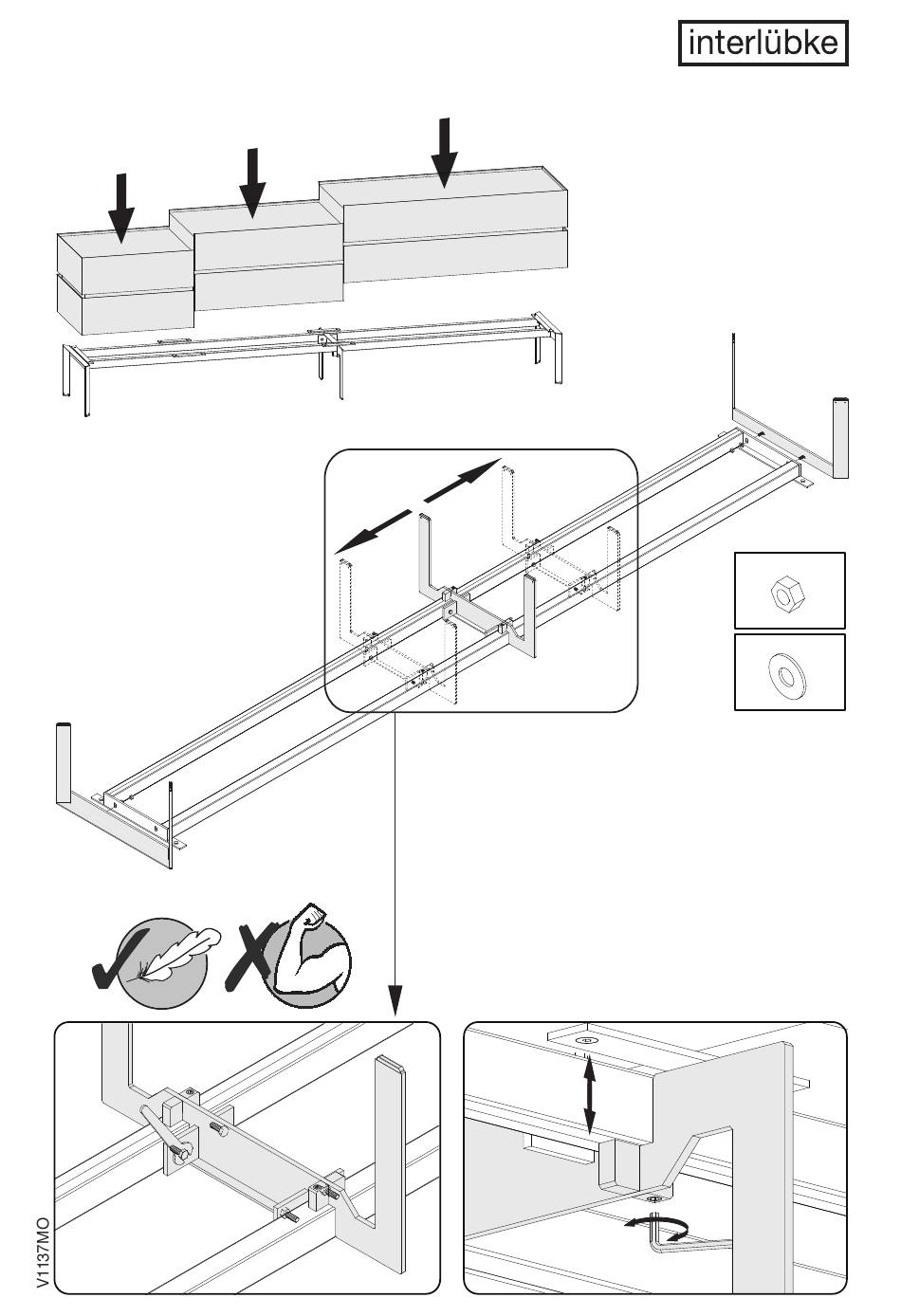 interlübke

V1137MO