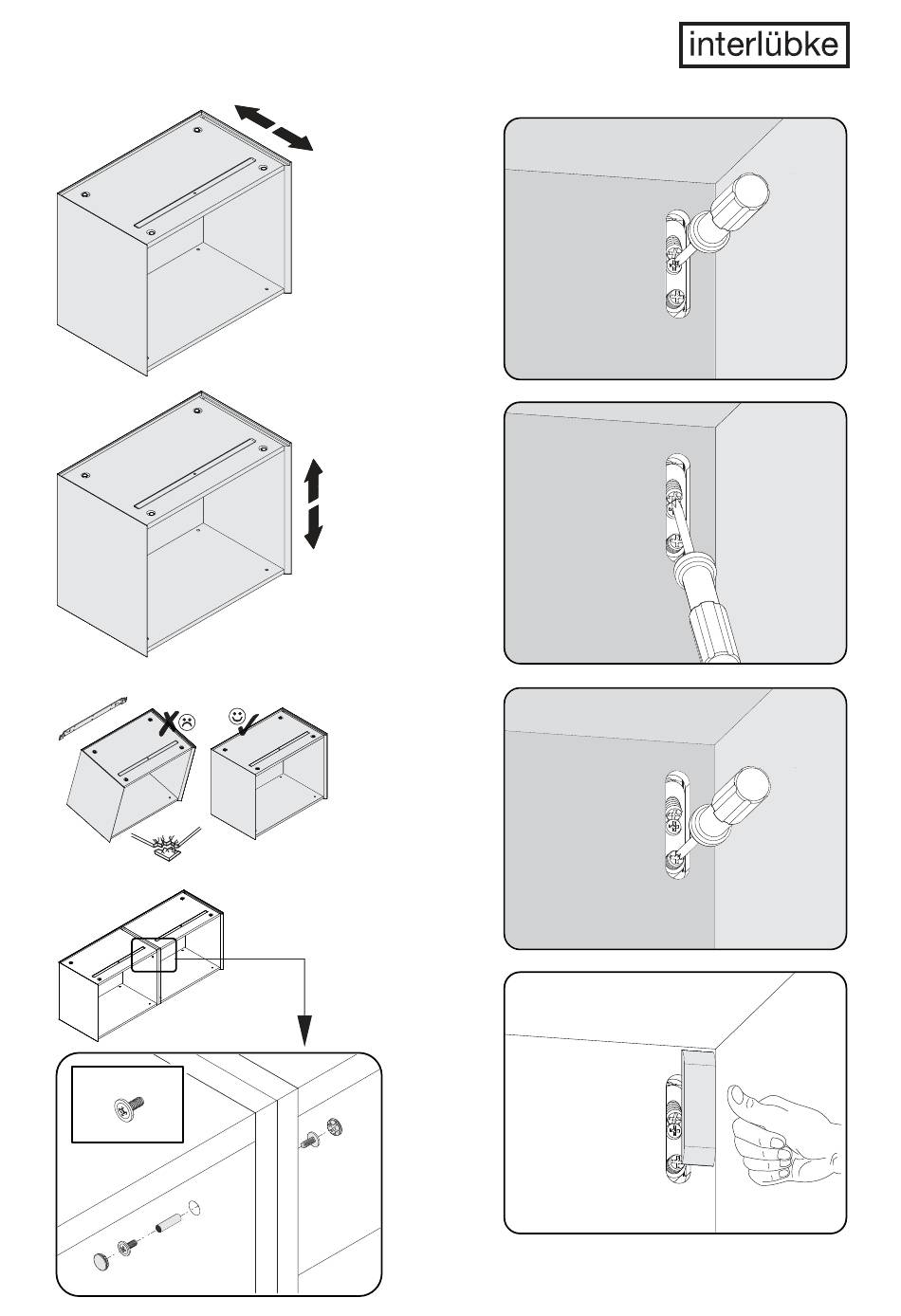 interlübke