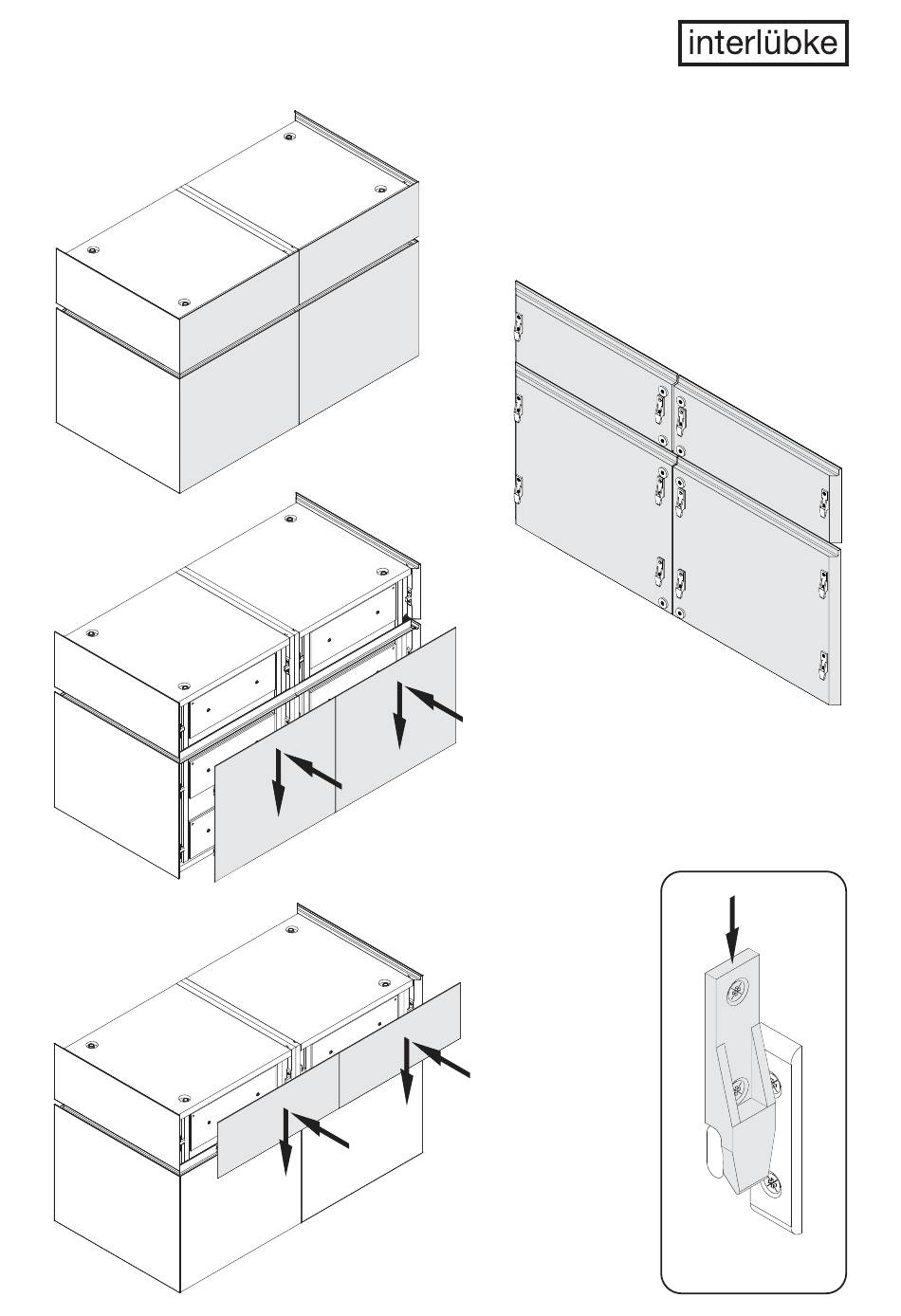 interlübke