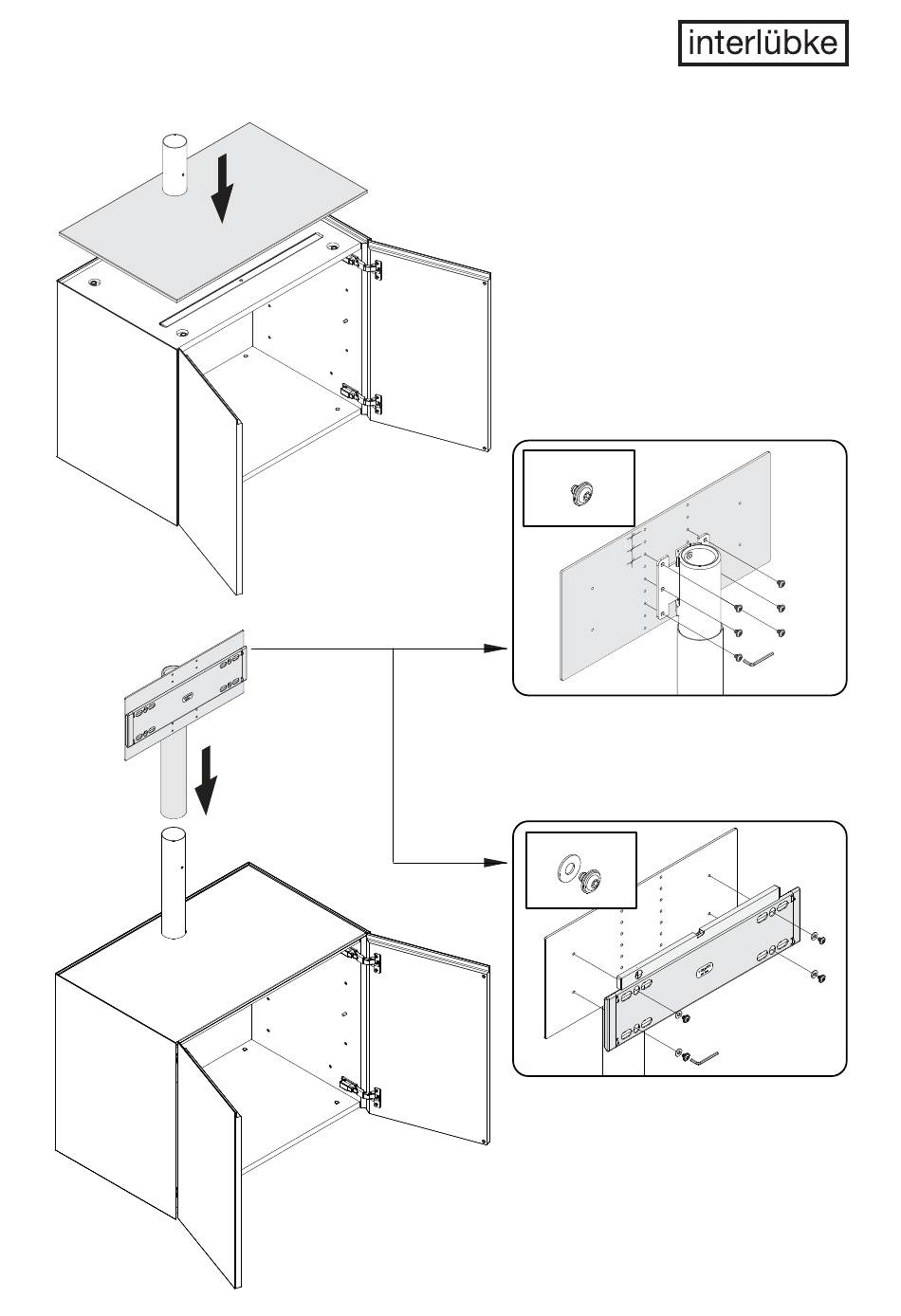 interlübke