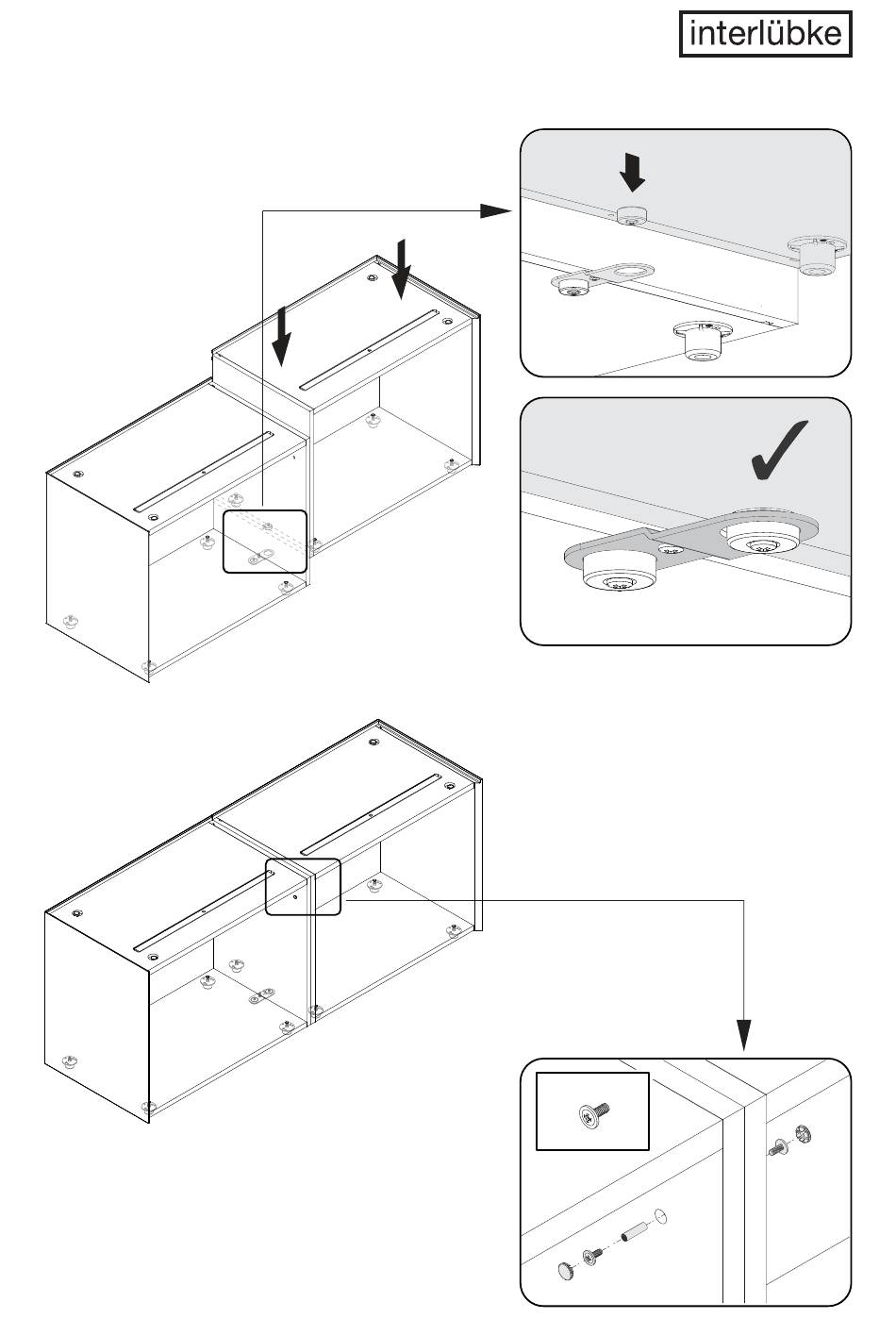 interlübke