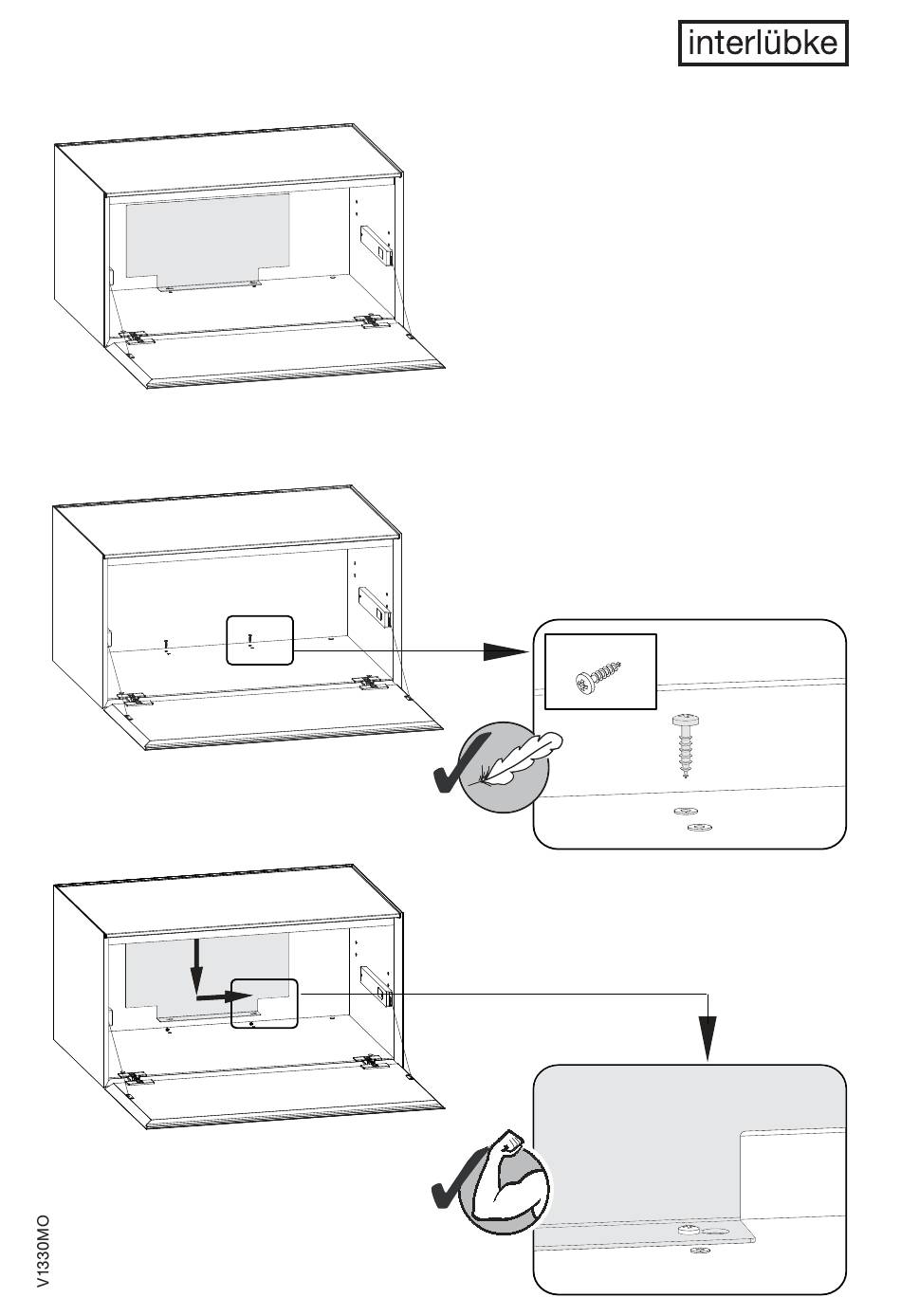 interlübke

V1330MO