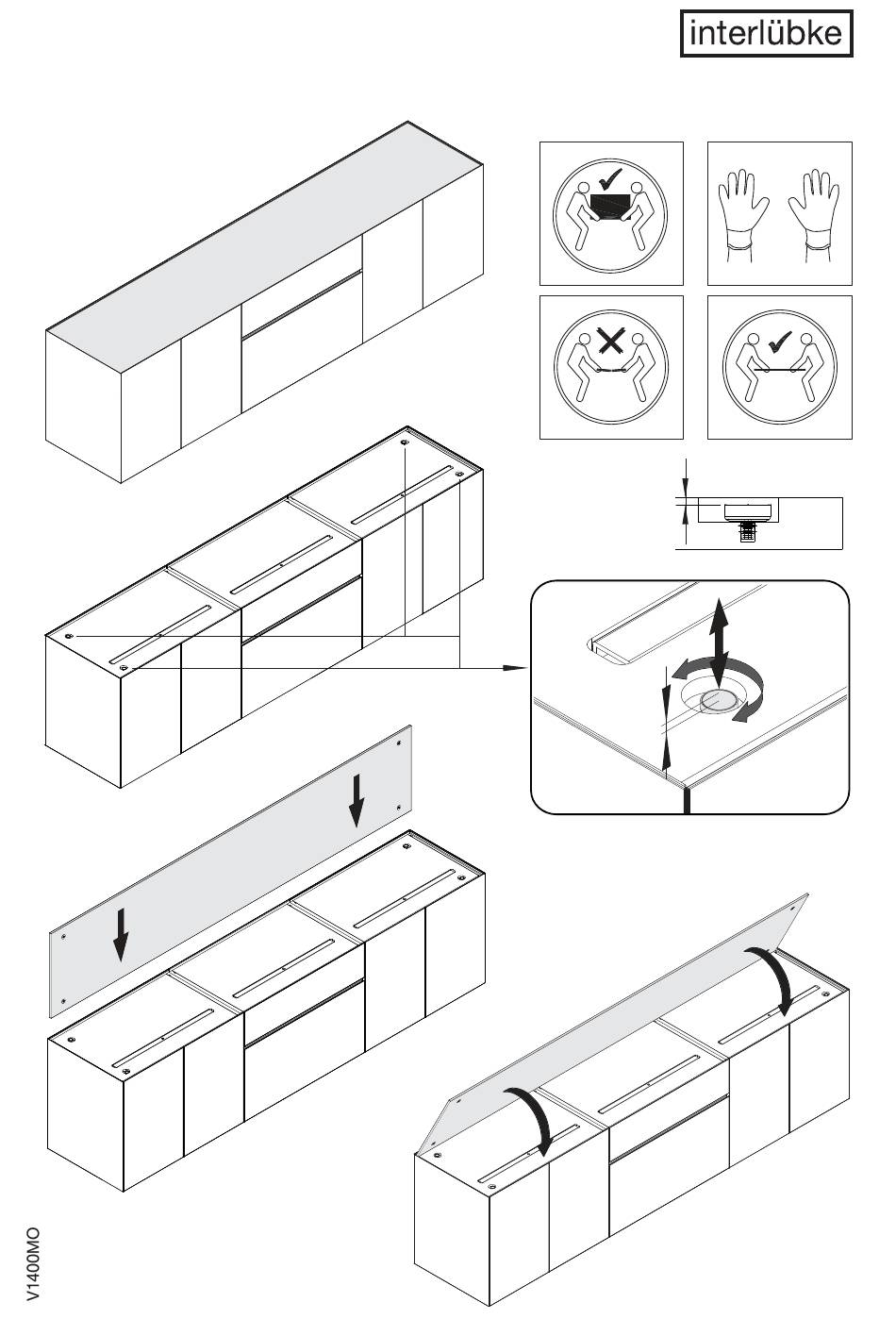 interlübke

V1400MO