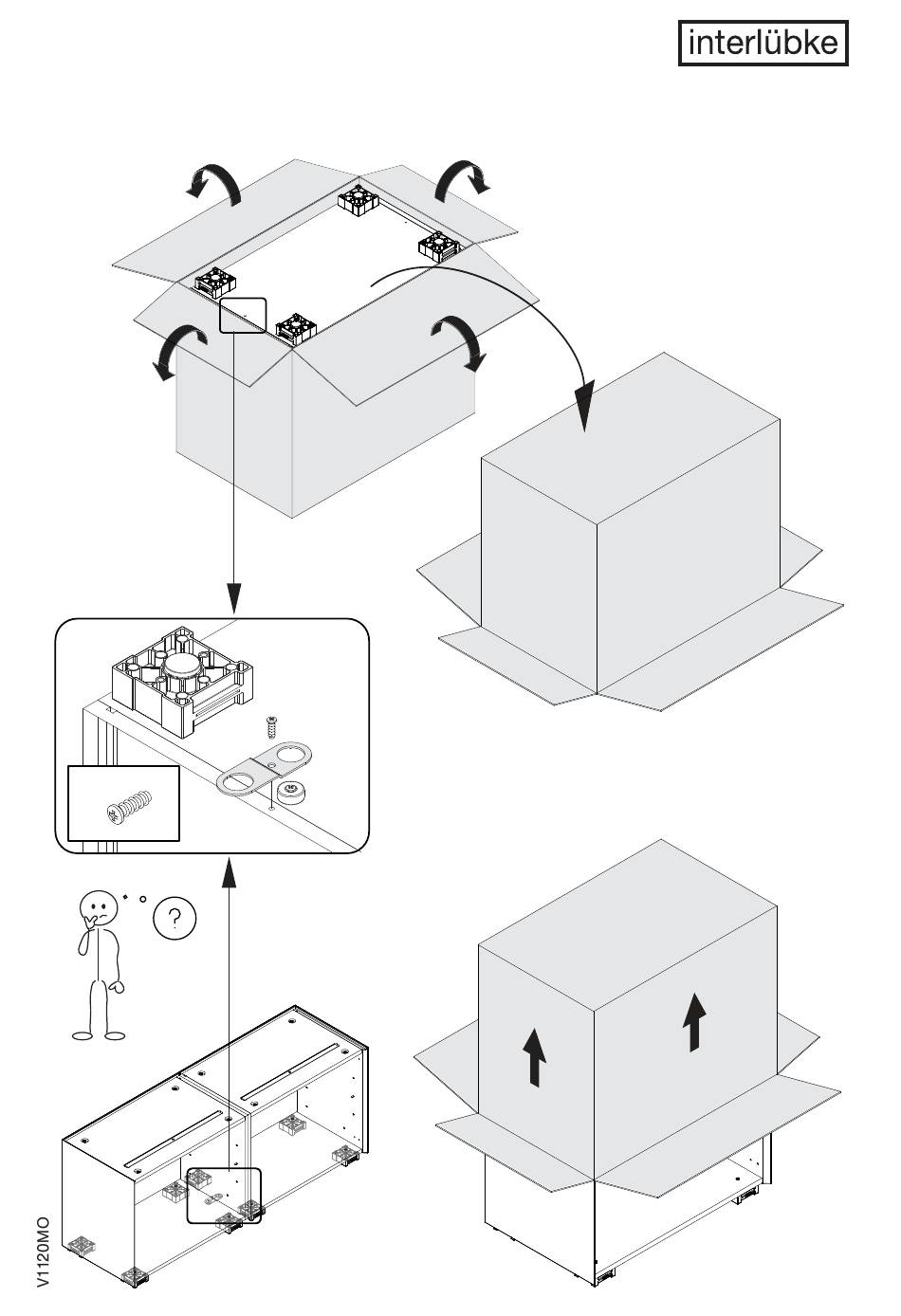 interlübke

?

V1120MO