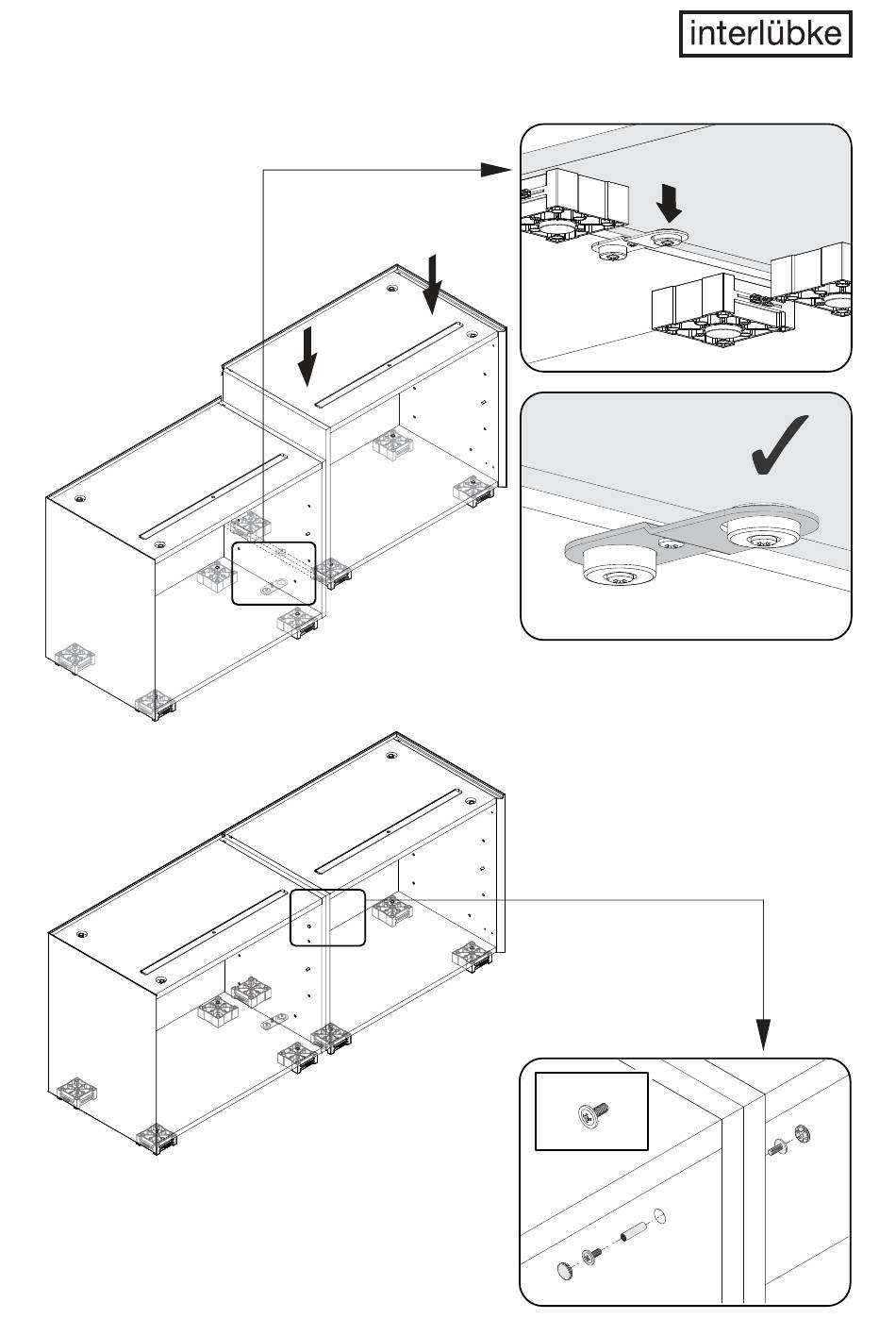 interlübke