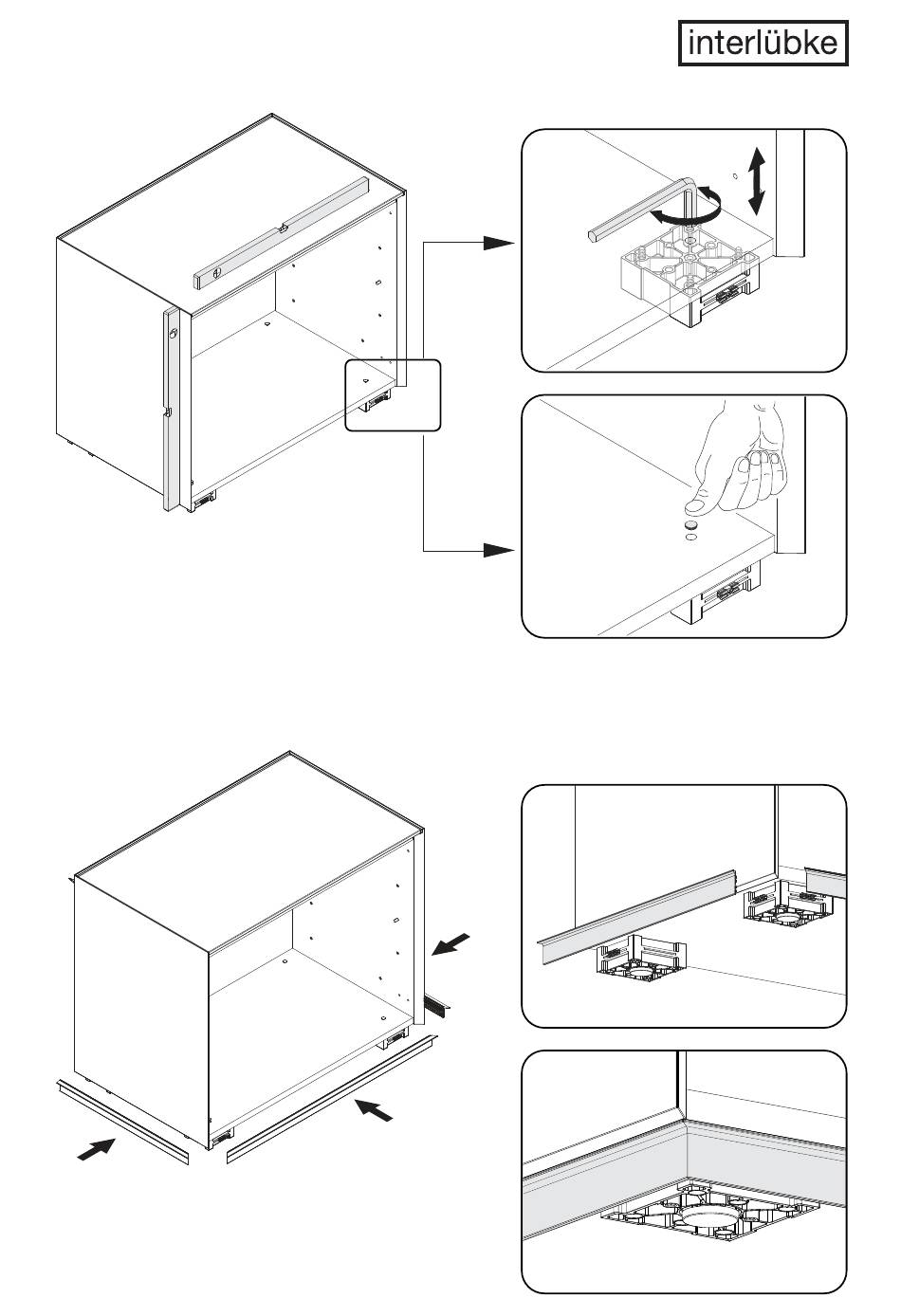 interlübke