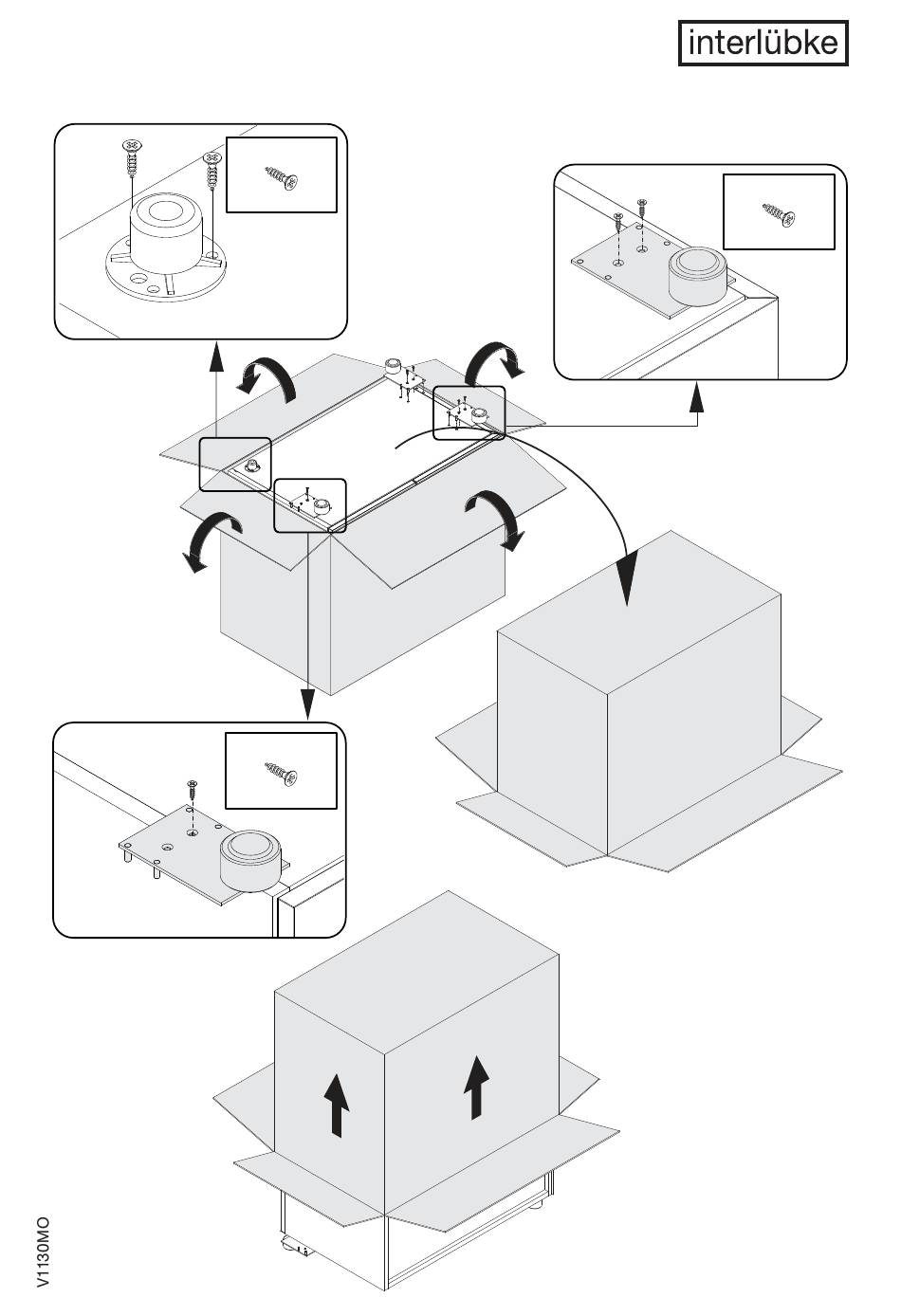 interlübke

V1130MO