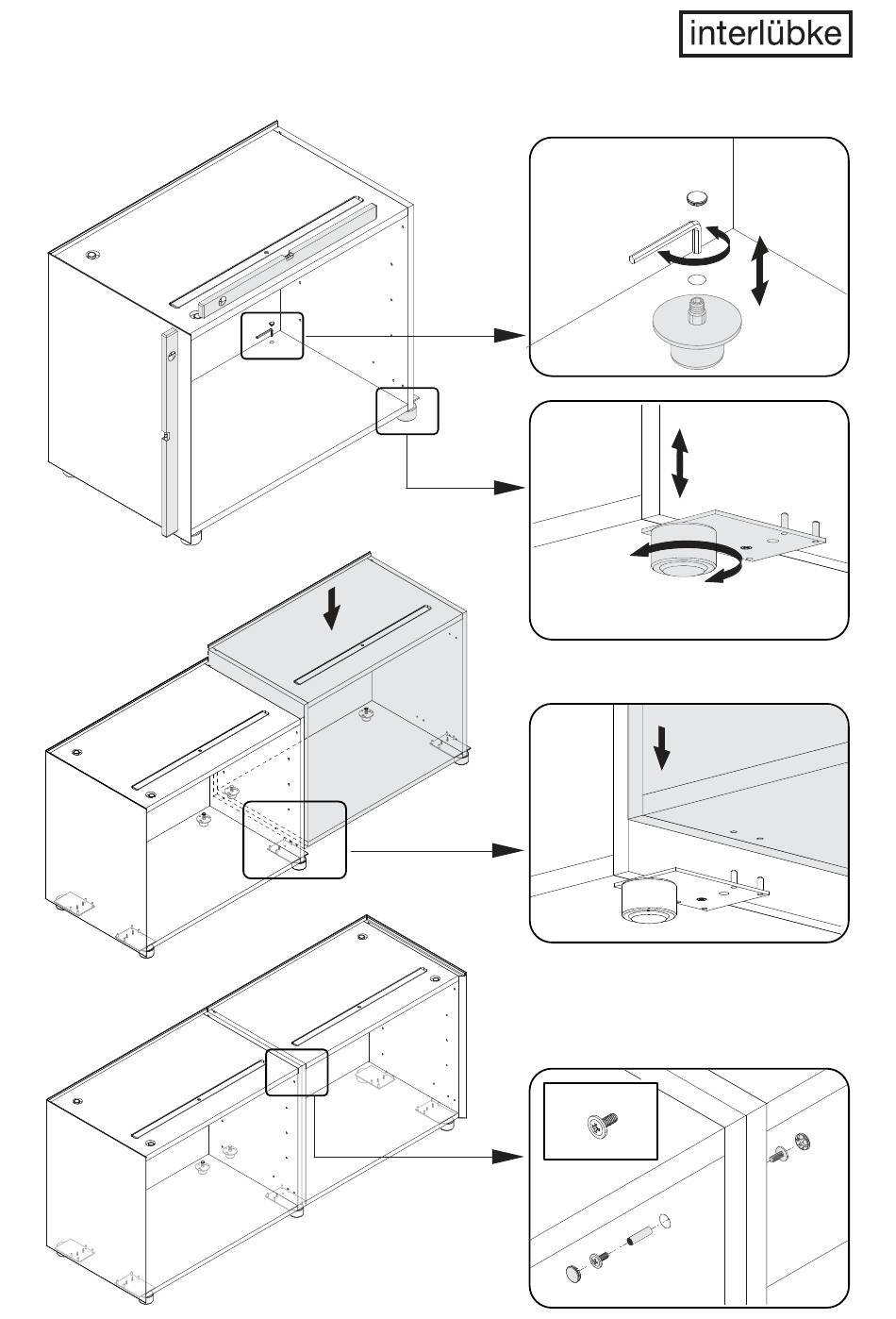 interlübke