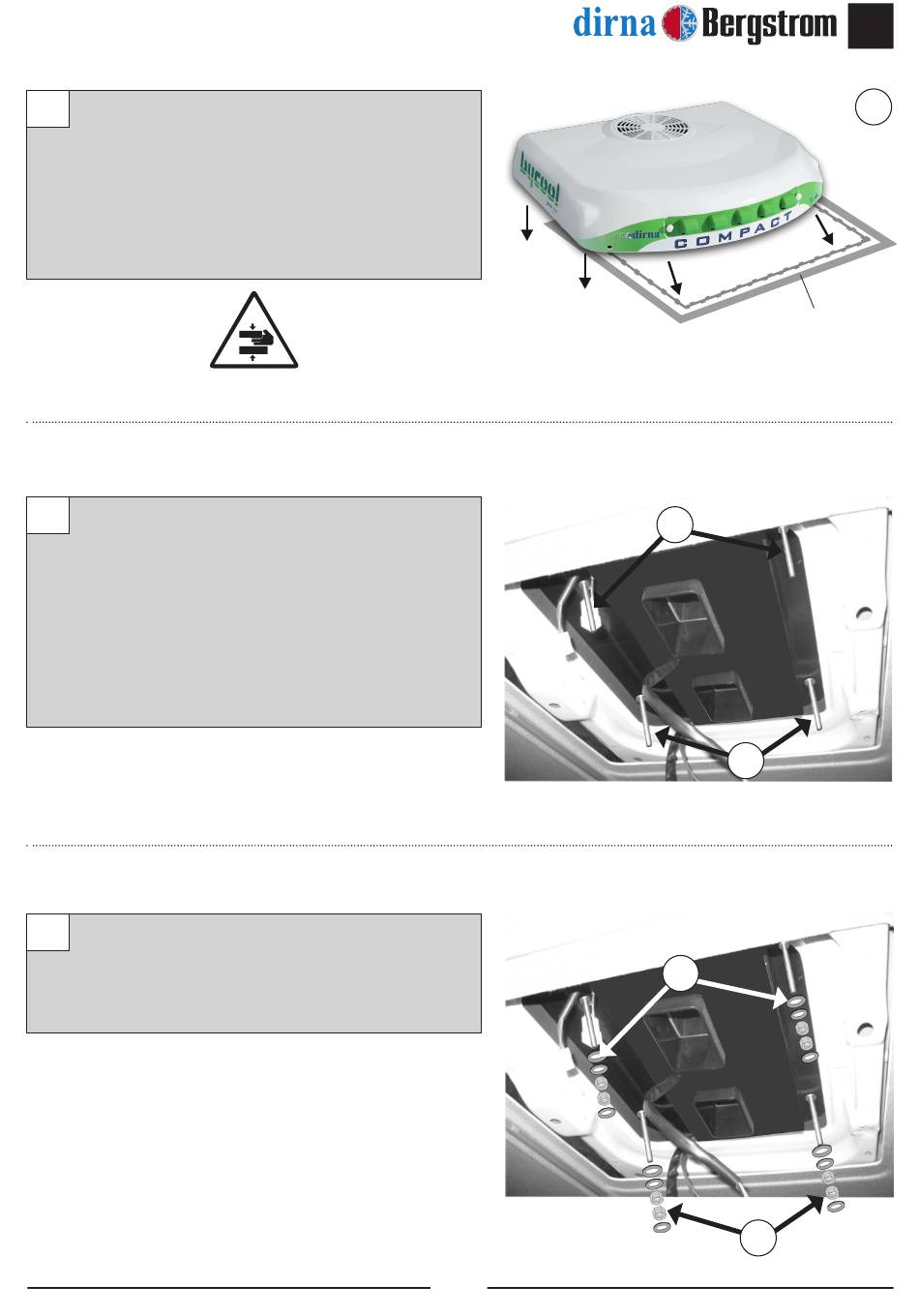 dirna Bergstrom

bycool

dirna

COMPACT