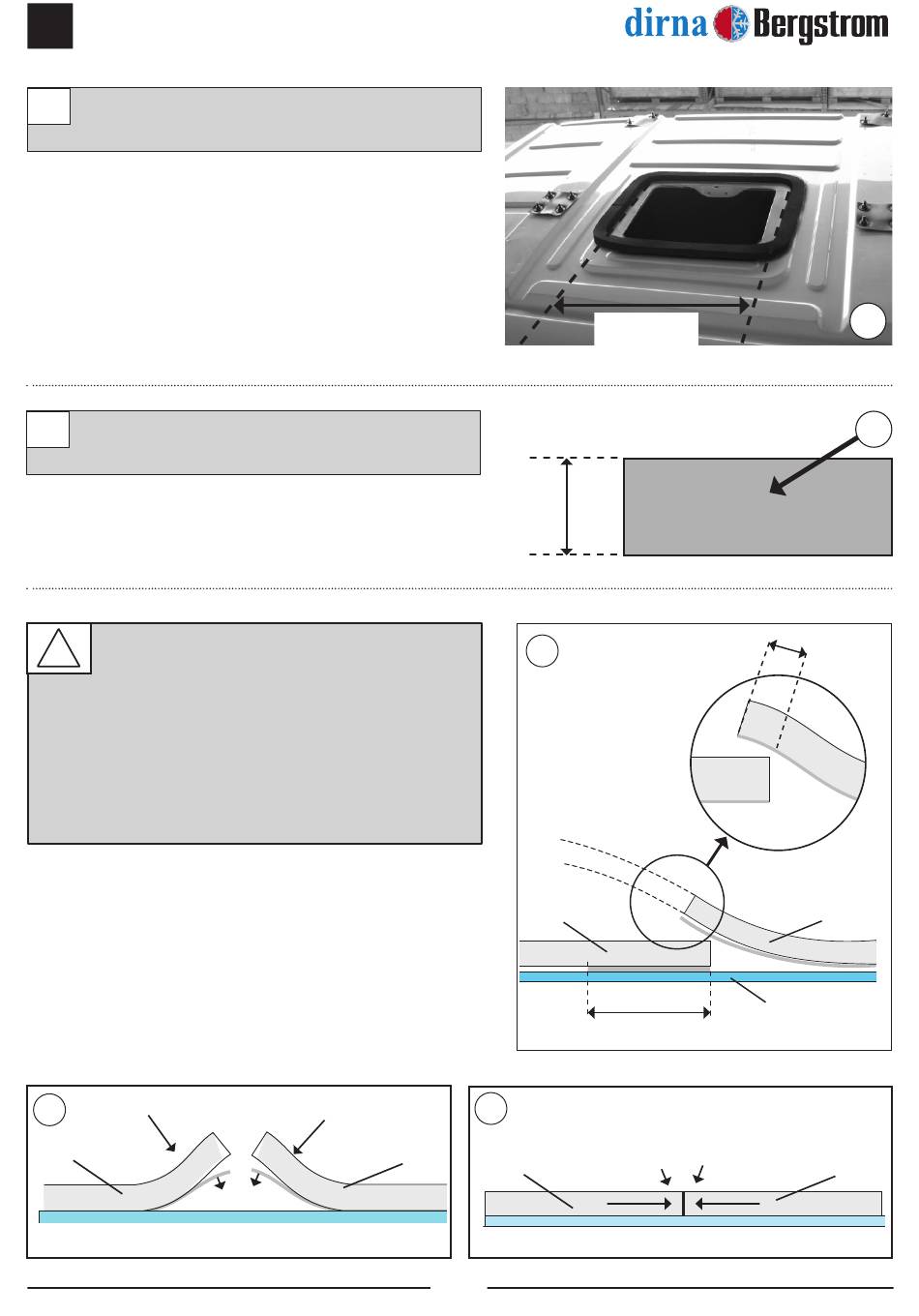 dirna Bergstrom