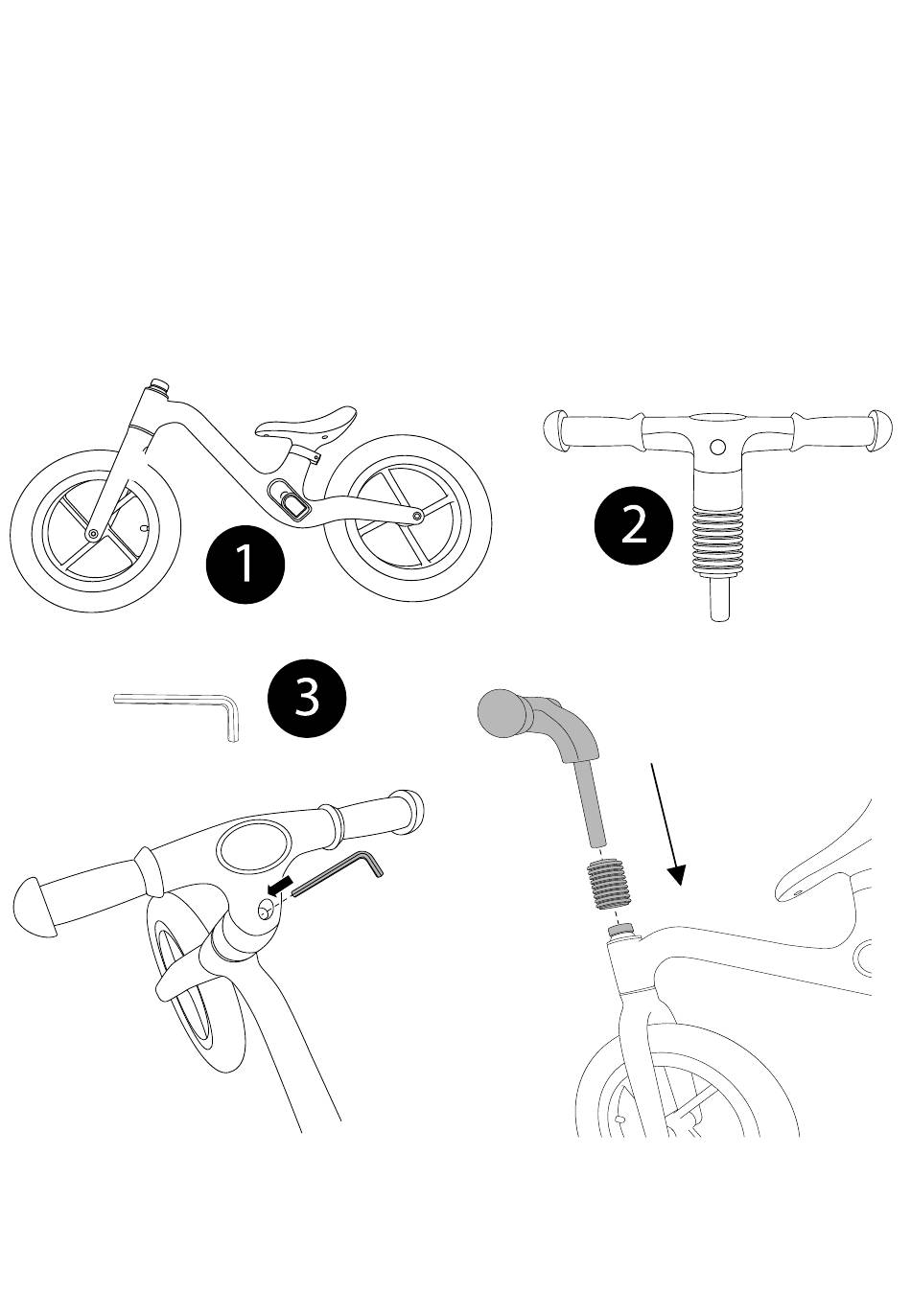 1

2

3