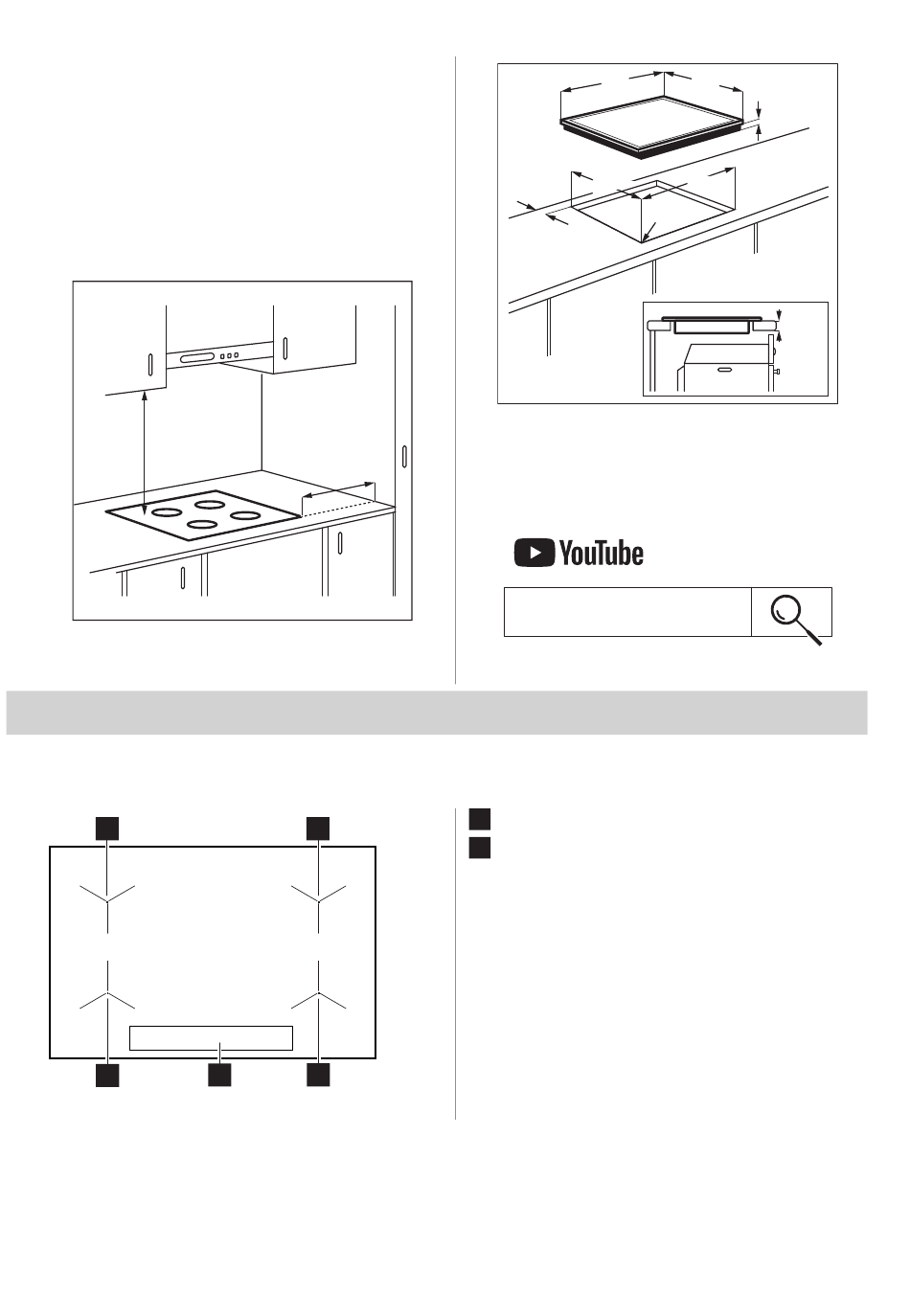 YouTube