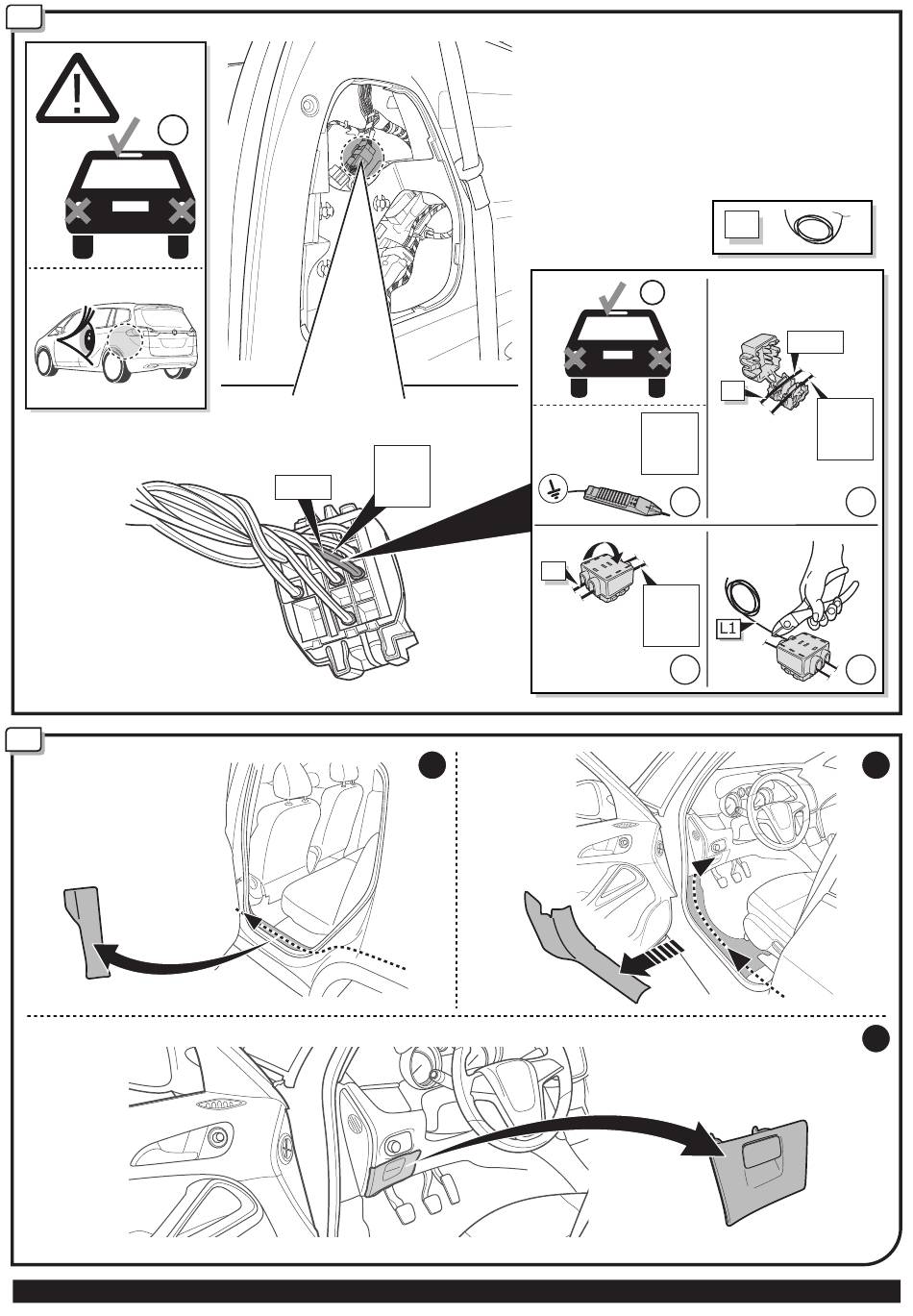 L1