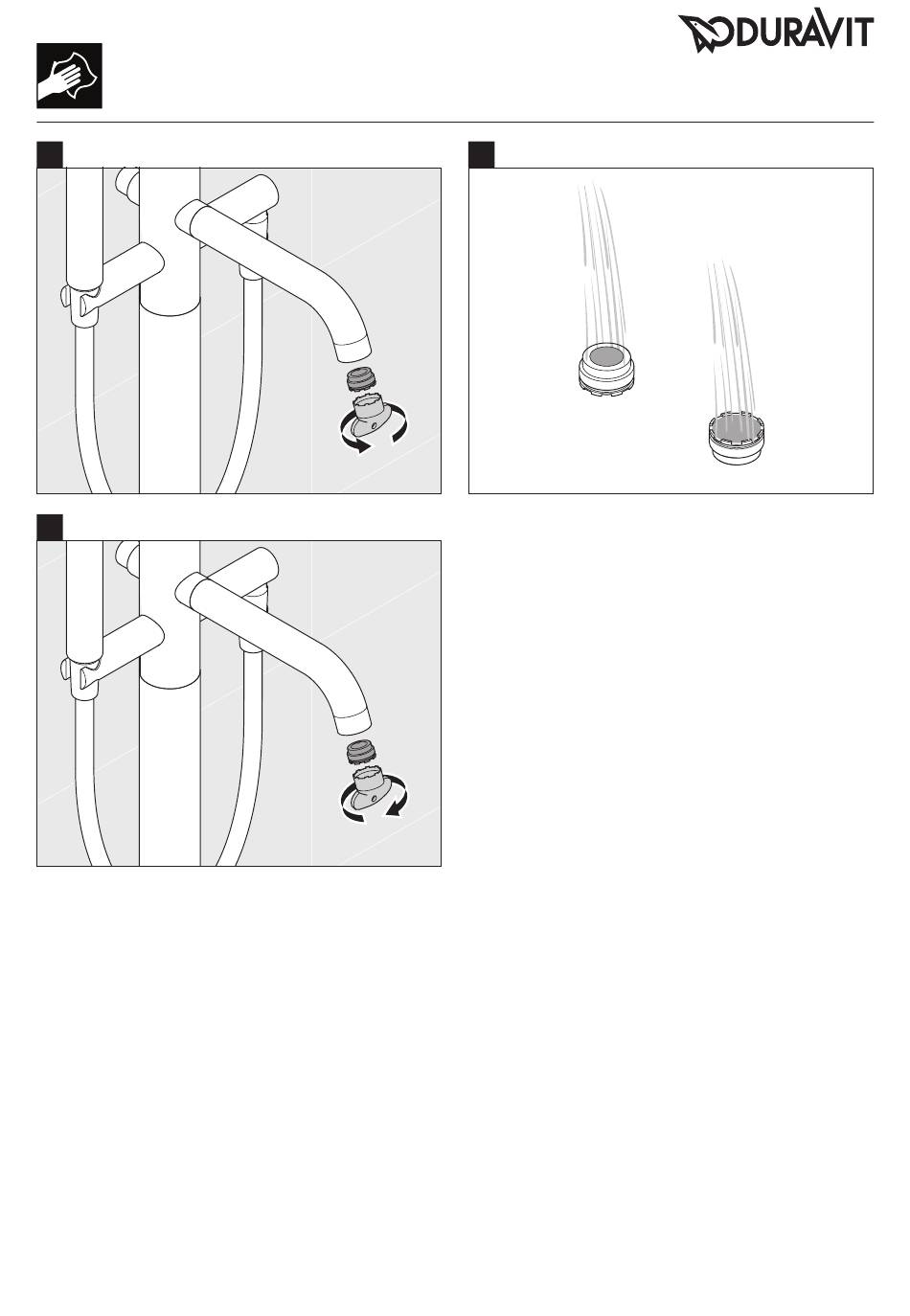 DURAVIT