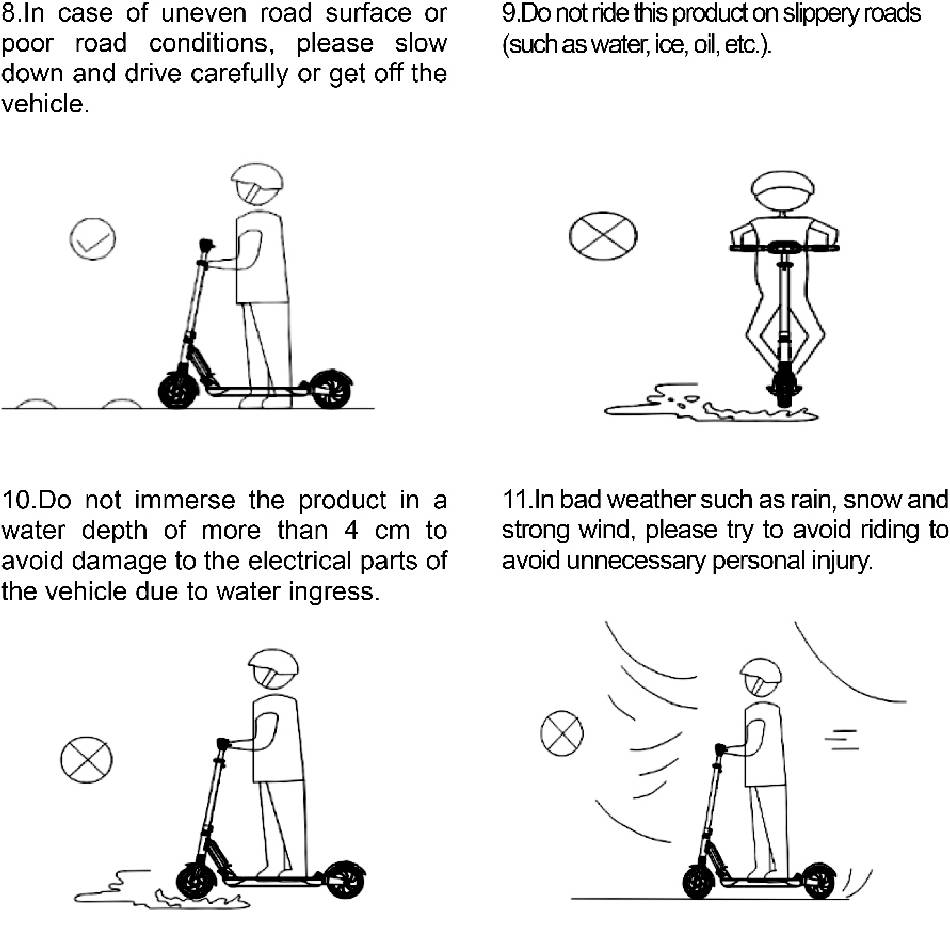 8.In case of uneven road surface or poor road conditions, please slow down and drive carefully or get off the vehicle.

9.Do not ride this product on slippery roads (such as water, ice, oil, etc.).

10.Do not immerse the product in a water depth of more than 4 cm to avoid damage to the electrical parts of the vehicle due to water ingress.

11.In bad weather such as rain, snow and strong wind, please try to avoid riding to avoid unnecessary personal injury.