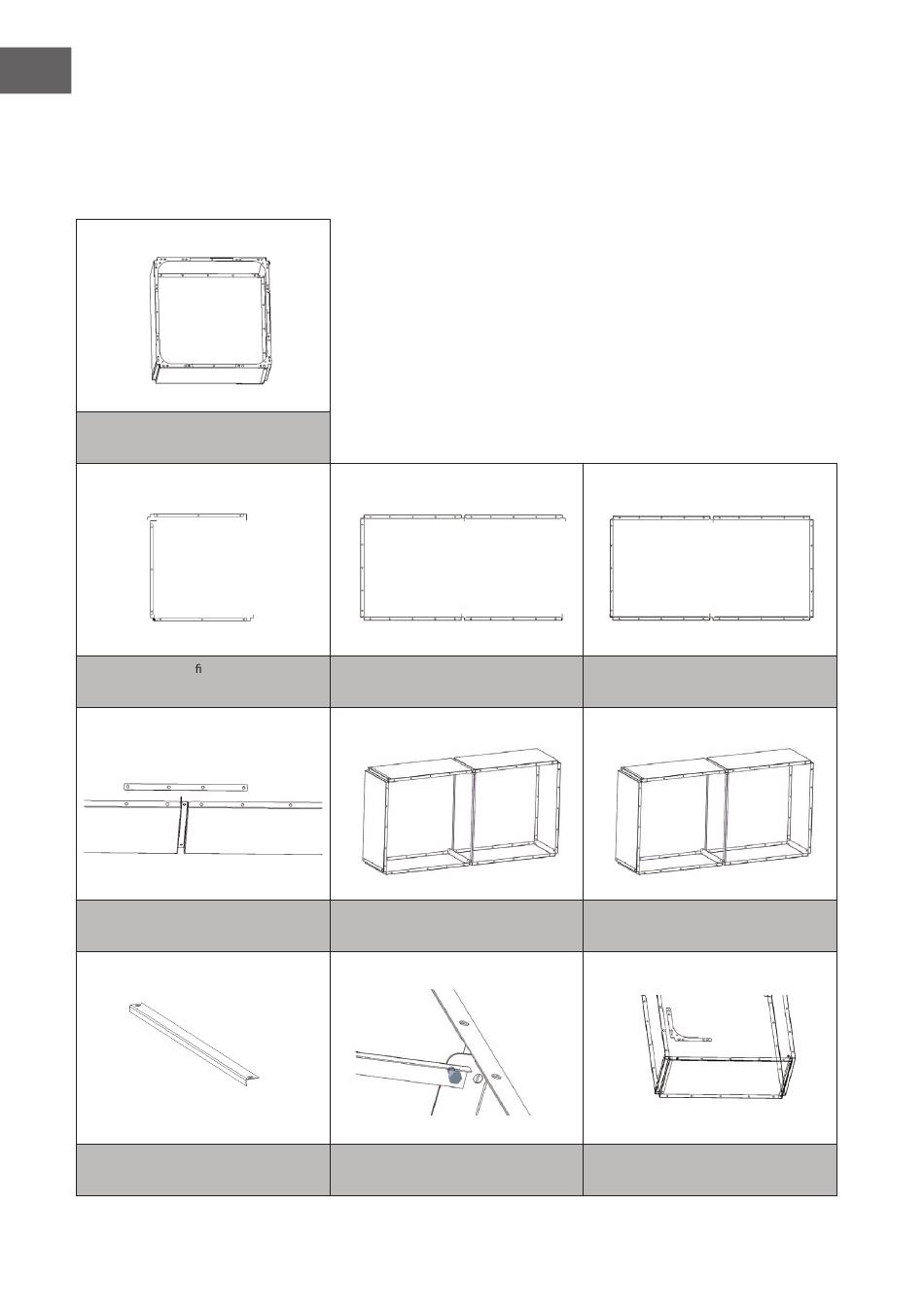 ﬁ