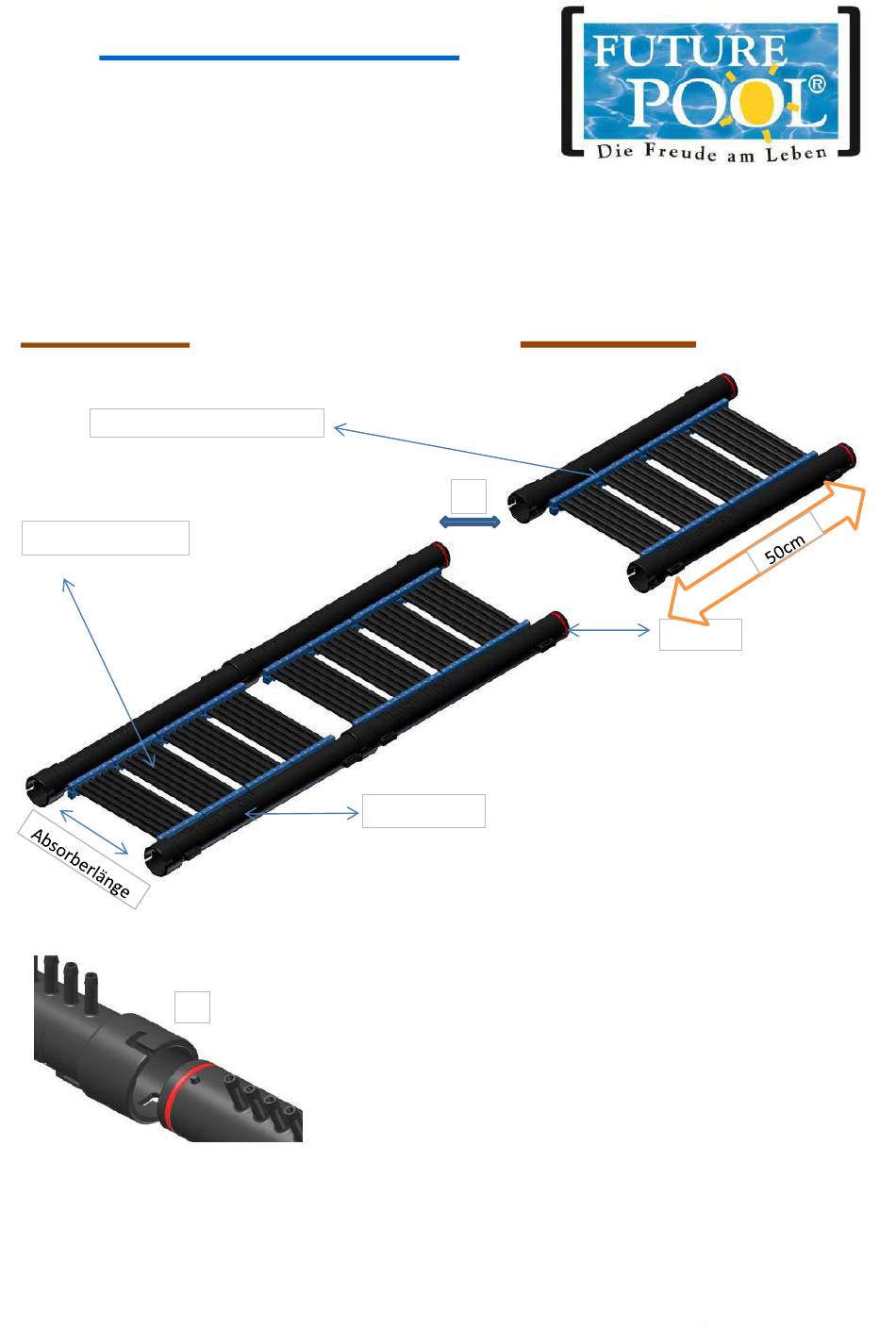 FUTURE
POOL®
Die Freude am Leben

50cm

Absorberlänge