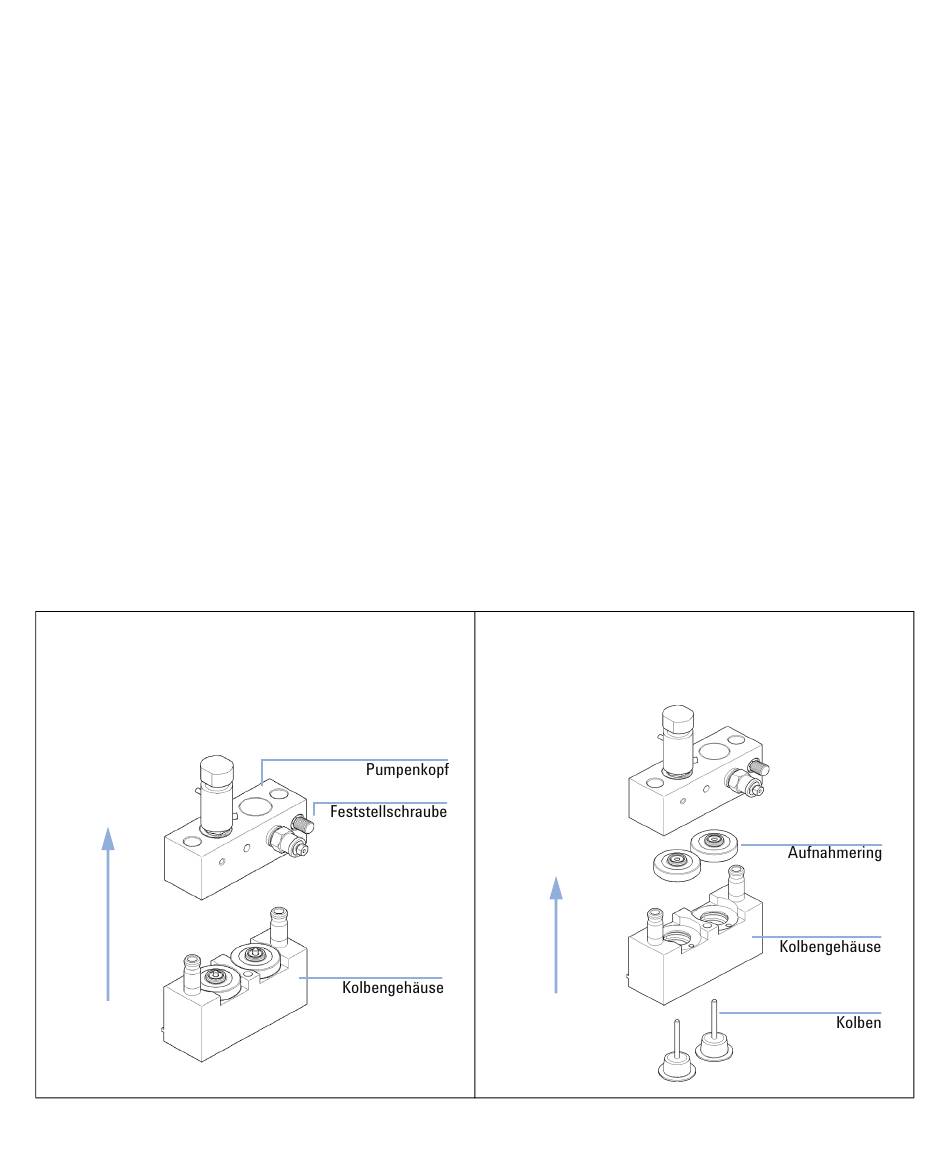 Pumpenkopf
Feststellschraube
Kolbengehäuse

Aufnahmering
Kolbengehäuse
Kolben