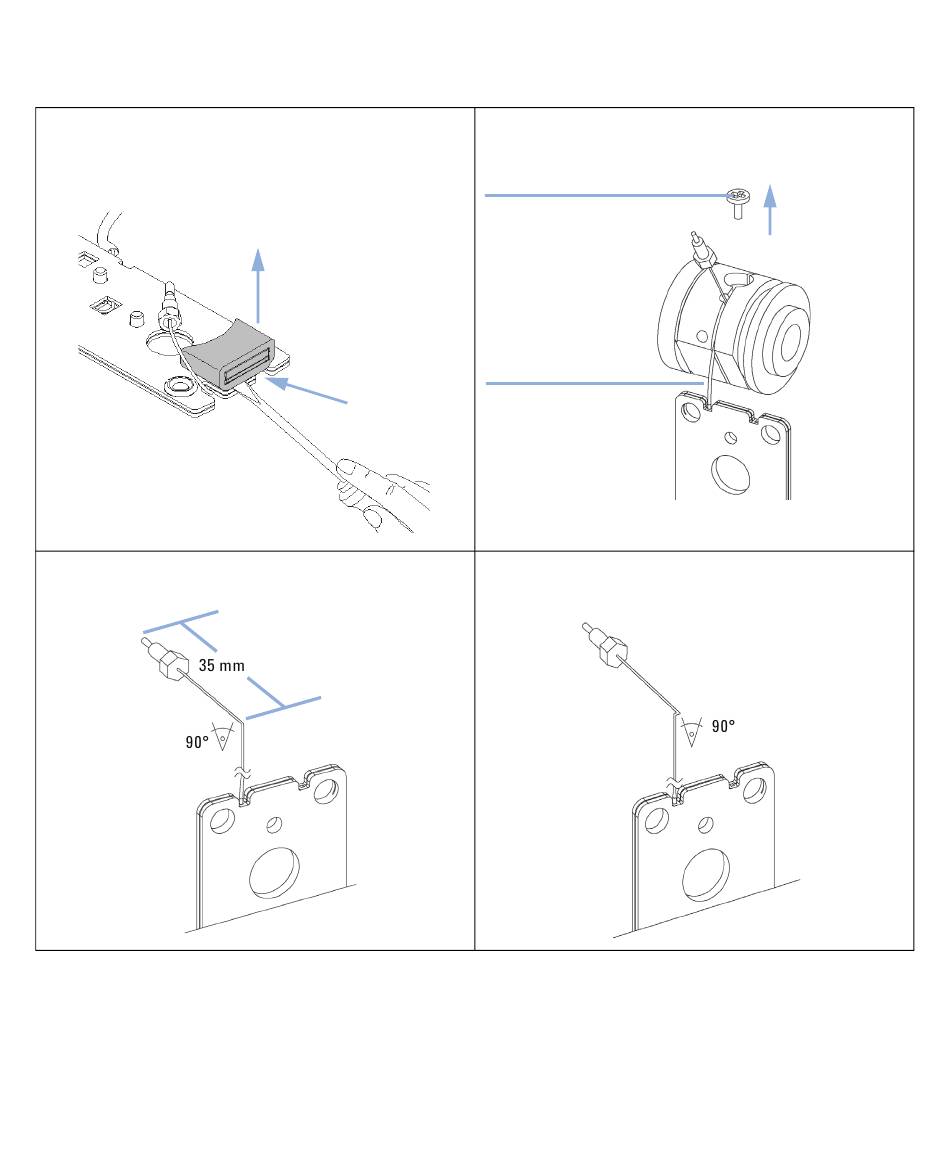 35 mm

90°

90°