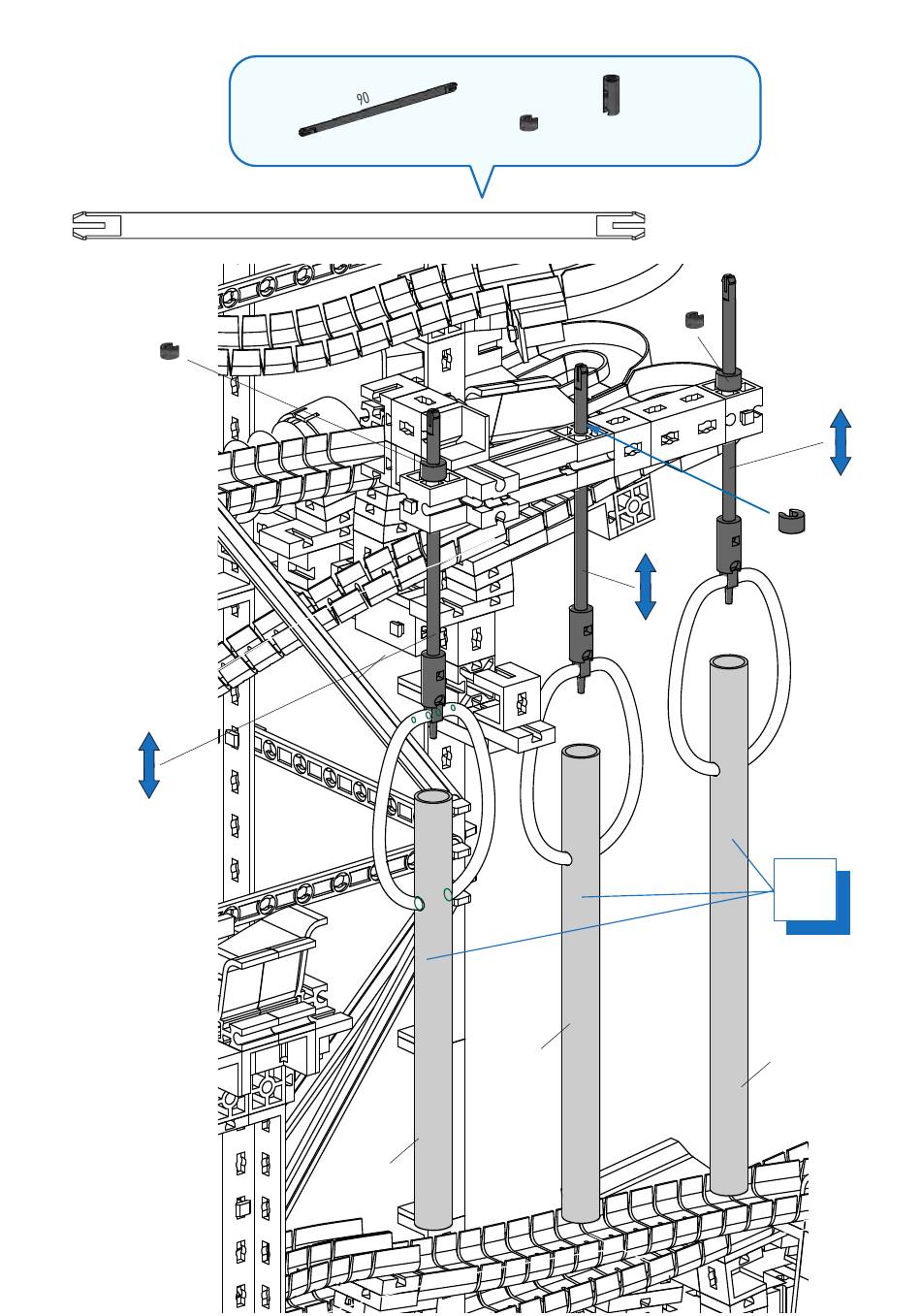 90