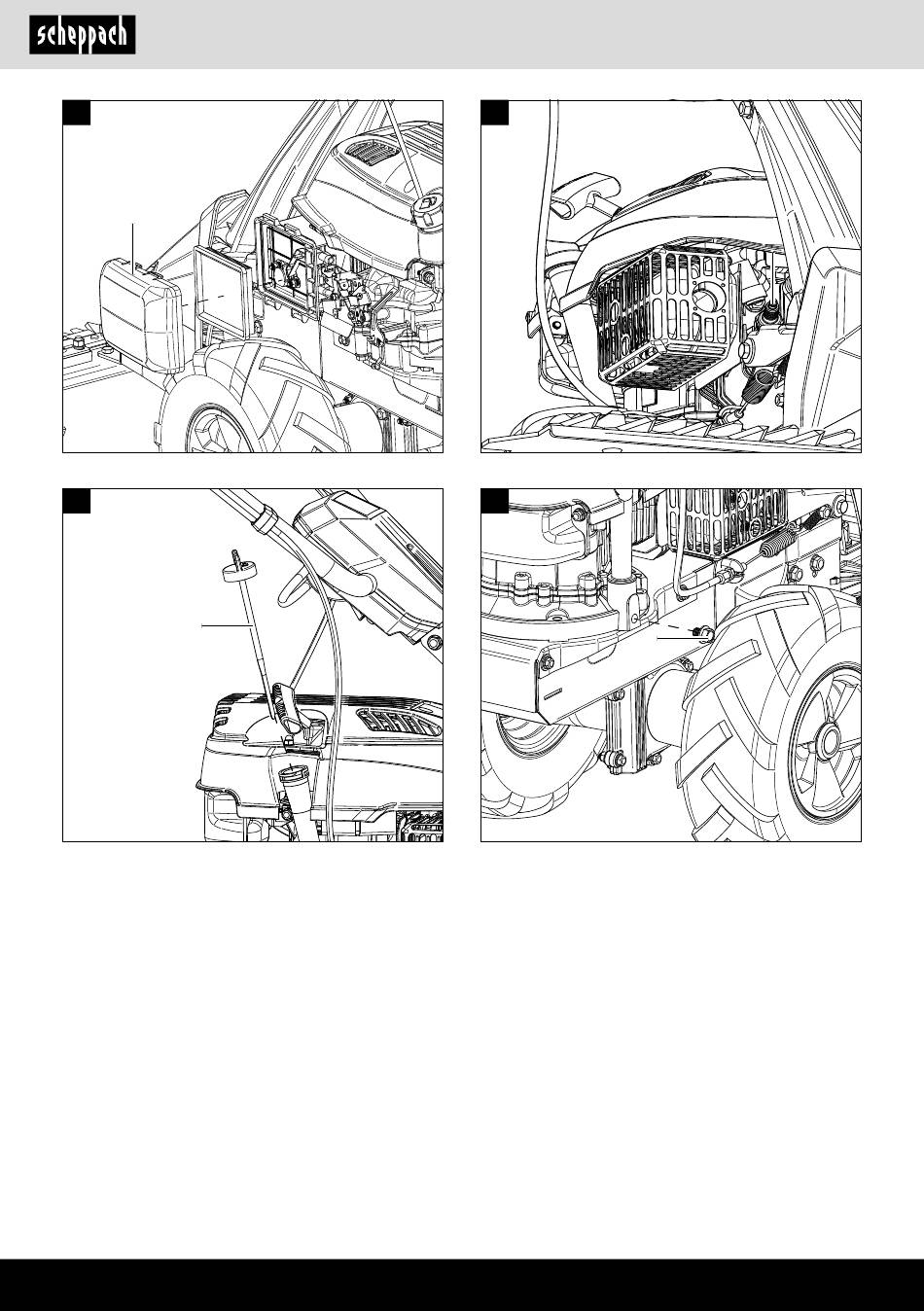 scheppach