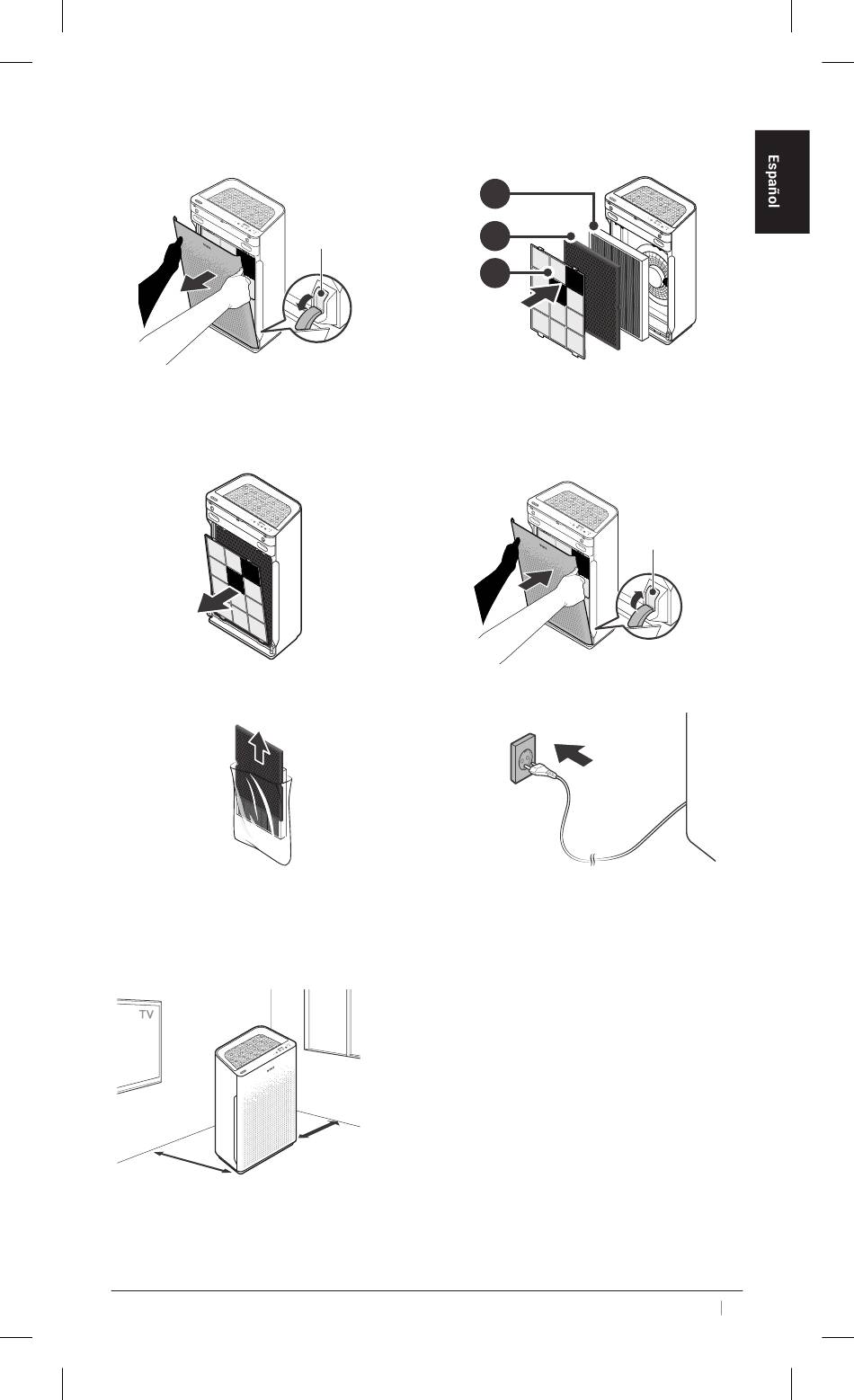 Español

TV