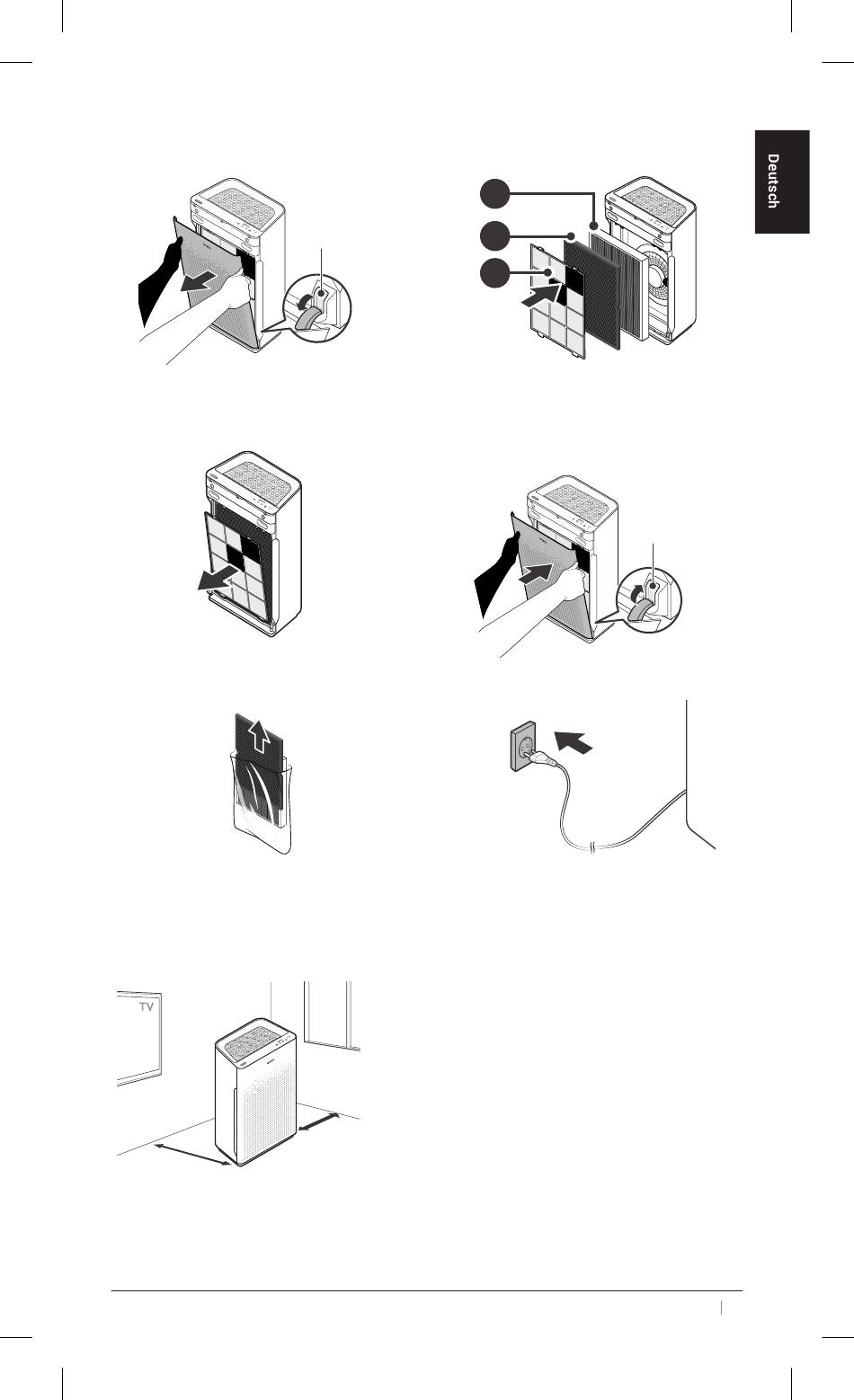 Deutsch

TV